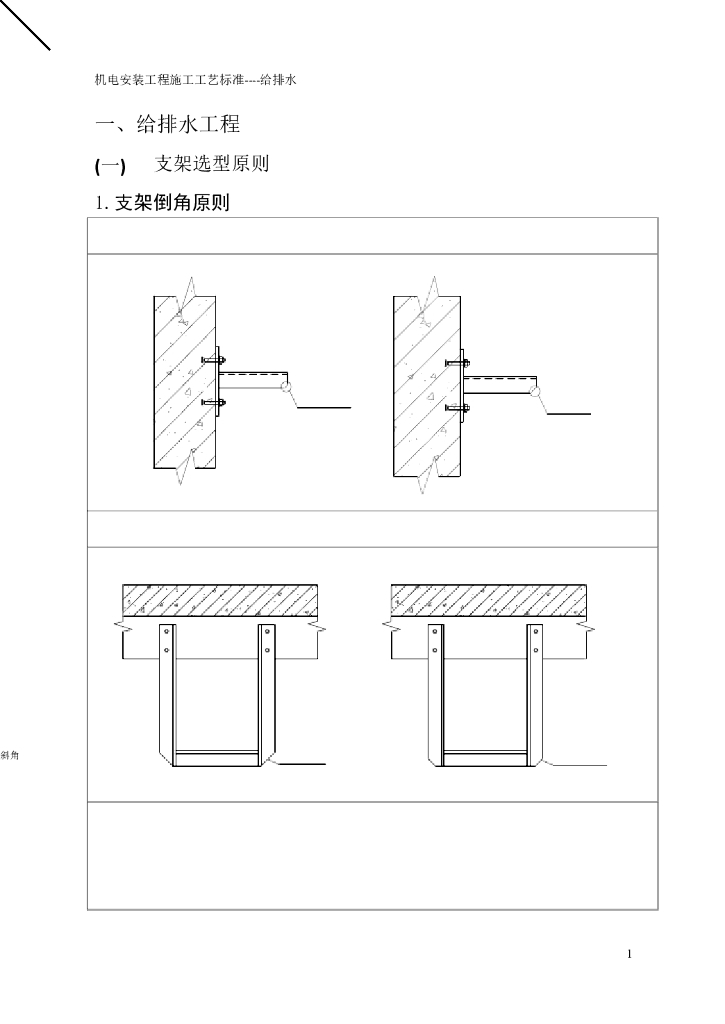 机电安装工程施工工艺标准----给排水

一、给排水工程

(一) 支架选型原则

1. 支架倒角原则

斜角

1