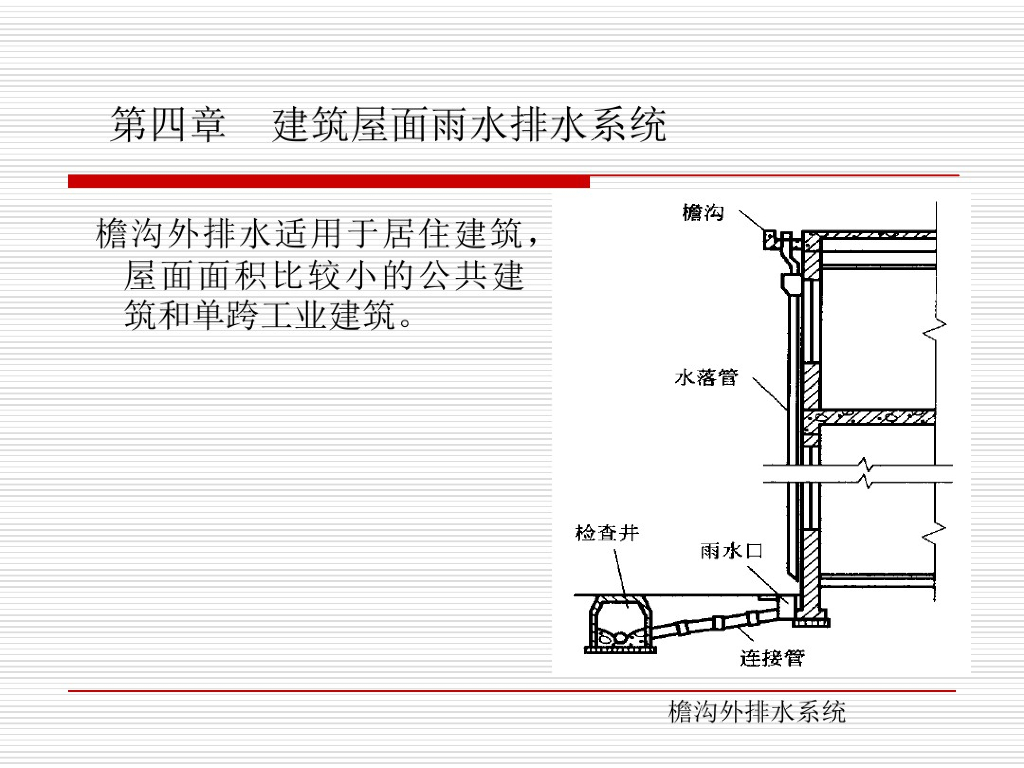 第四章　建筑屋面雨水排水系统

檐沟外排水适用于居住建筑，屋面面积比较小的公共建筑和单跨工业建筑。

檐沟

水落管

检查井

雨水口

连接管

檐沟外排水系统