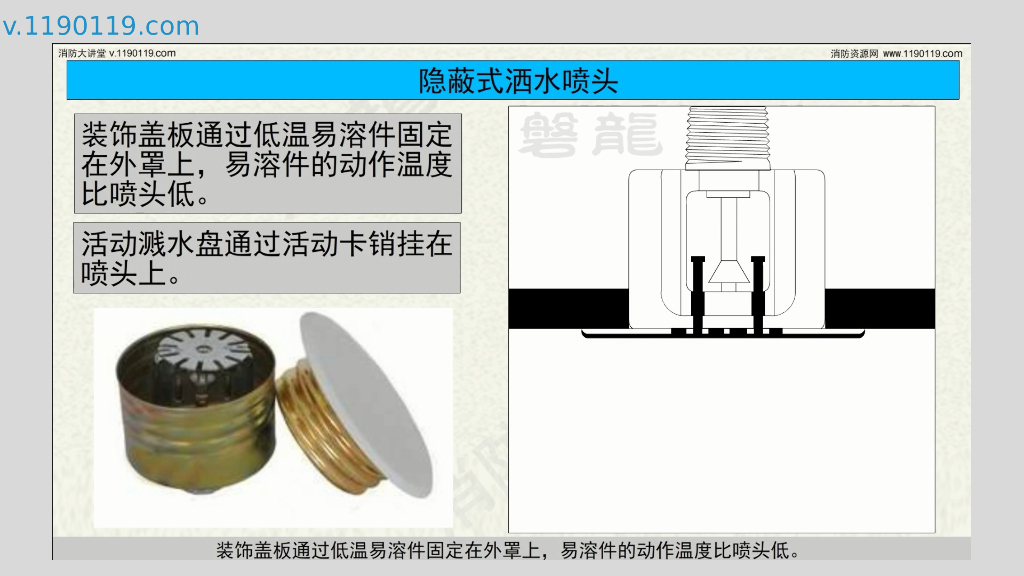 v.1190119.com

消防大讲堂 v.1190119.com

消防资源网 www.1190119.com

隐蔽式洒水喷头

装饰盖板通过低温易溶件固定在外罩上，易溶件的动作温度比喷头低。

活动溅水盘通过活动卡销挂在喷头上。

磐龍

装饰盖板通过低温易溶件固定在外罩上，易溶件的动作温度比喷头低。