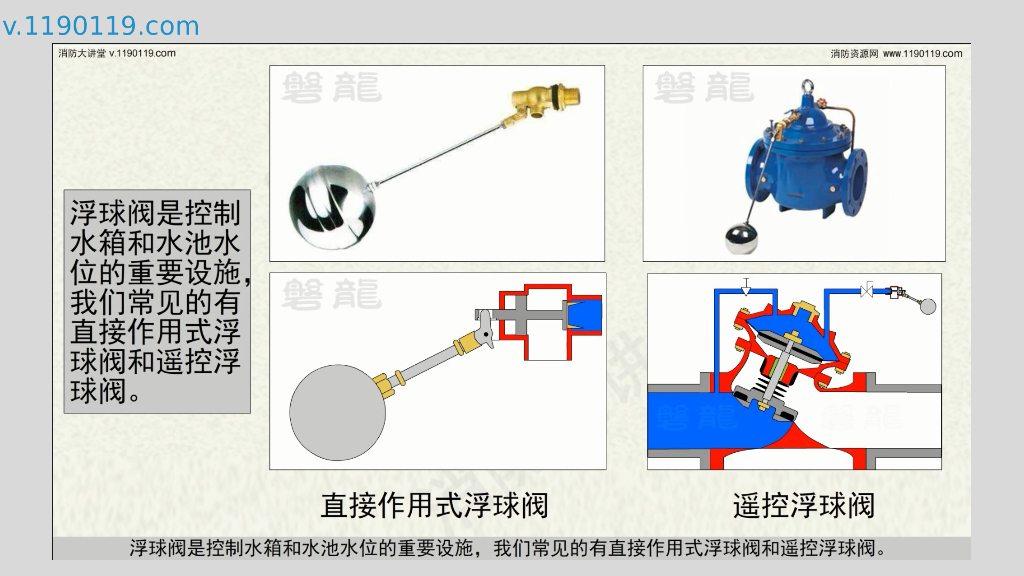 v.1190119.com

消防大讲堂 v.1190119.com

消防资源网 www.1190119.com

磐龍

磐龍

浮球阀是控制水箱和水池水位的重要设施，我们常见的有直接作用式浮球阀和遥控浮球阀。

磐龍

磐龍

磐龍

直接作用式浮球阀

遥控浮球阀

浮球阀是控制水箱和水池水位的重要设施，我们常见的有直接作用式浮球阀和遥控浮球阀。