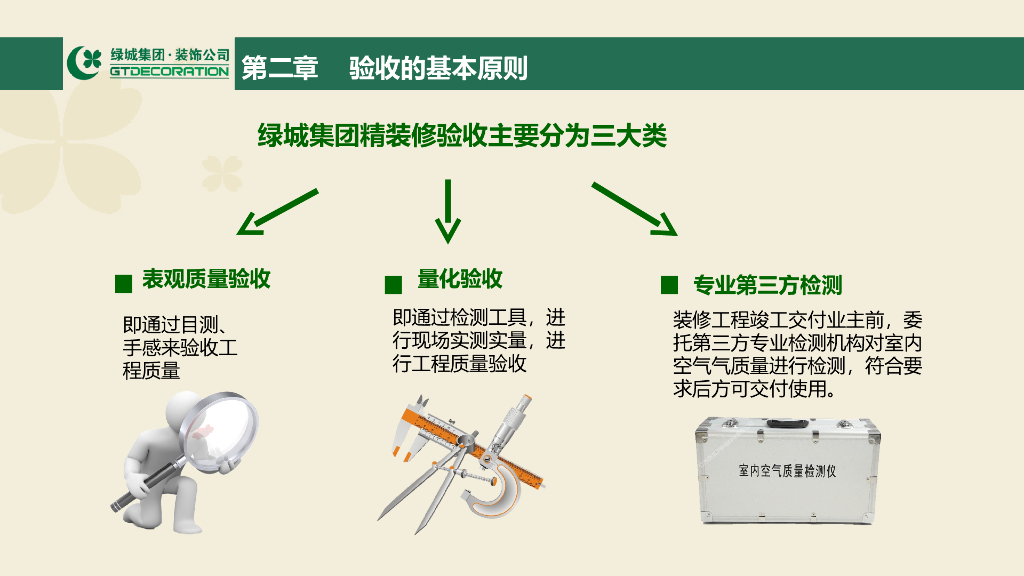 绿城集团·装饰公司
GTDECORATION

第二章　验收的基本原则

绿城集团精装修验收主要分为三大类

表观质量验收

即通过目测、手感来验收工程质量

量化验收

即通过检测工具，进行现场实测实量，进行工程质量验收

专业第三方检测

装修工程竣工交付业主前，委托第三方专业检测机构对室内空气气质量进行检测，符合要求后方可交付使用。

室内空气质量检测仪