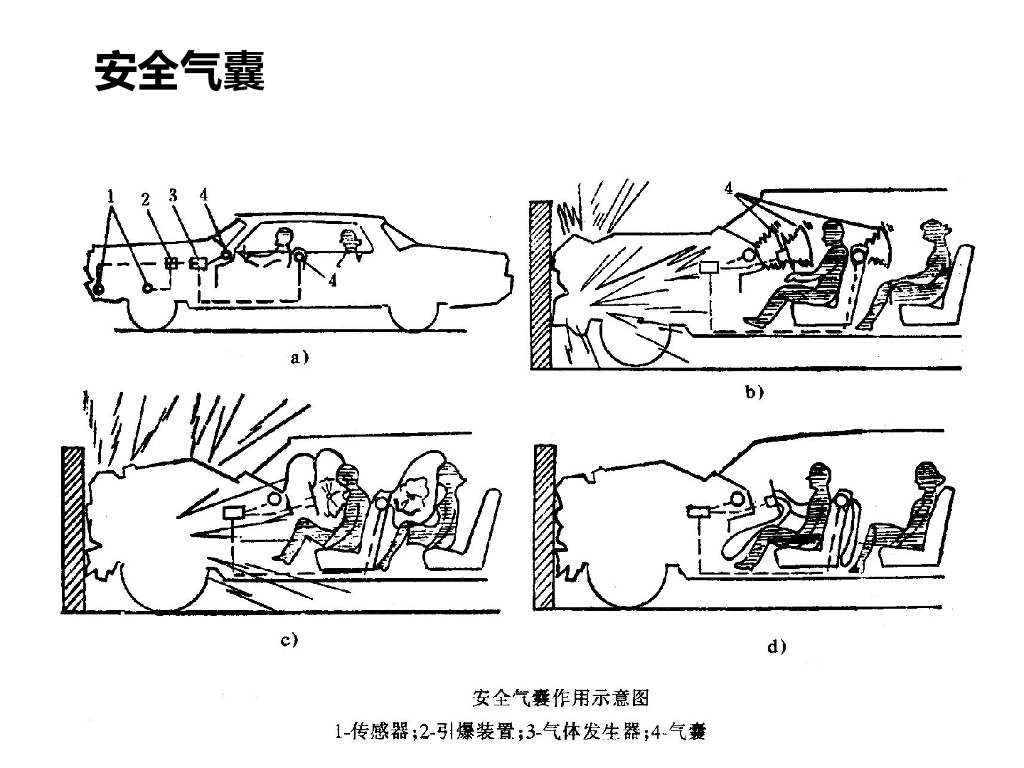 安全气囊

1 2 3 4

4

a)

4

b)

c)

d)

安全气囊作用示意图

1-传感器;2-引爆装置;3-气体发生器;4-气囊