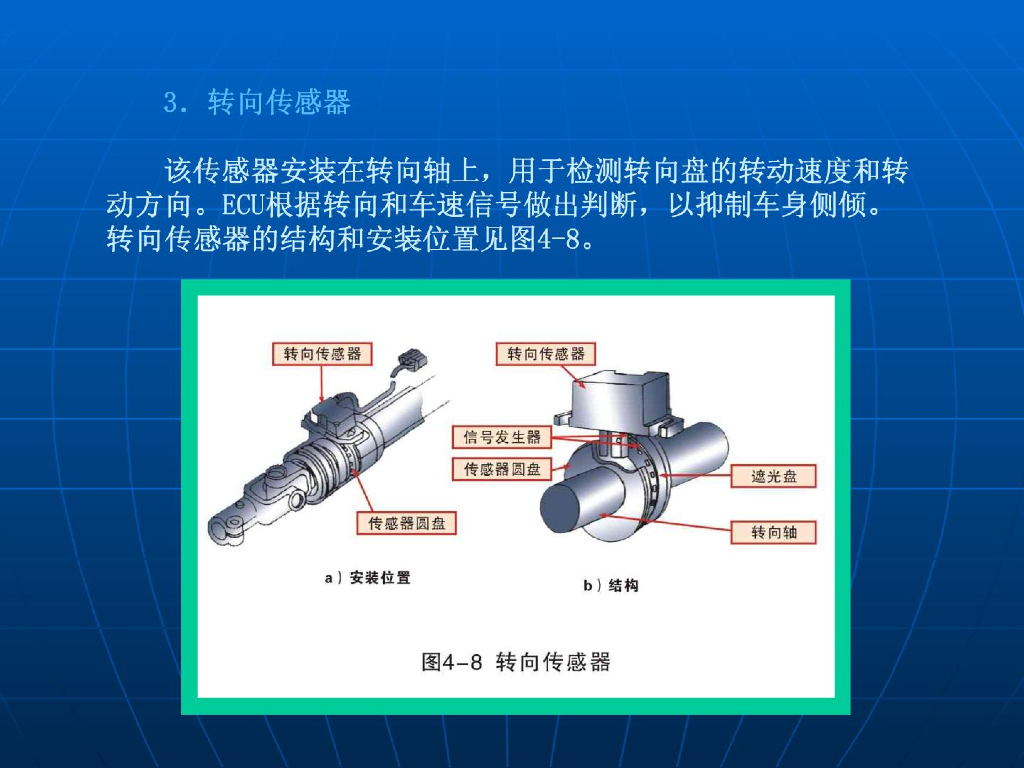 3．转向传感器

该传感器安装在转向轴上，用于检测转向盘的转动速度和转动方向。ECU根据转向和车速信号做出判断，以抑制车身侧倾。转向传感器的结构和安装位置见图4-8。

转向传感器

传感器圆盘

a）安装位置

转向传感器

信号发生器

传感器圆盘

遮光盘

转向轴

b）结构

图4-8 转向传感器