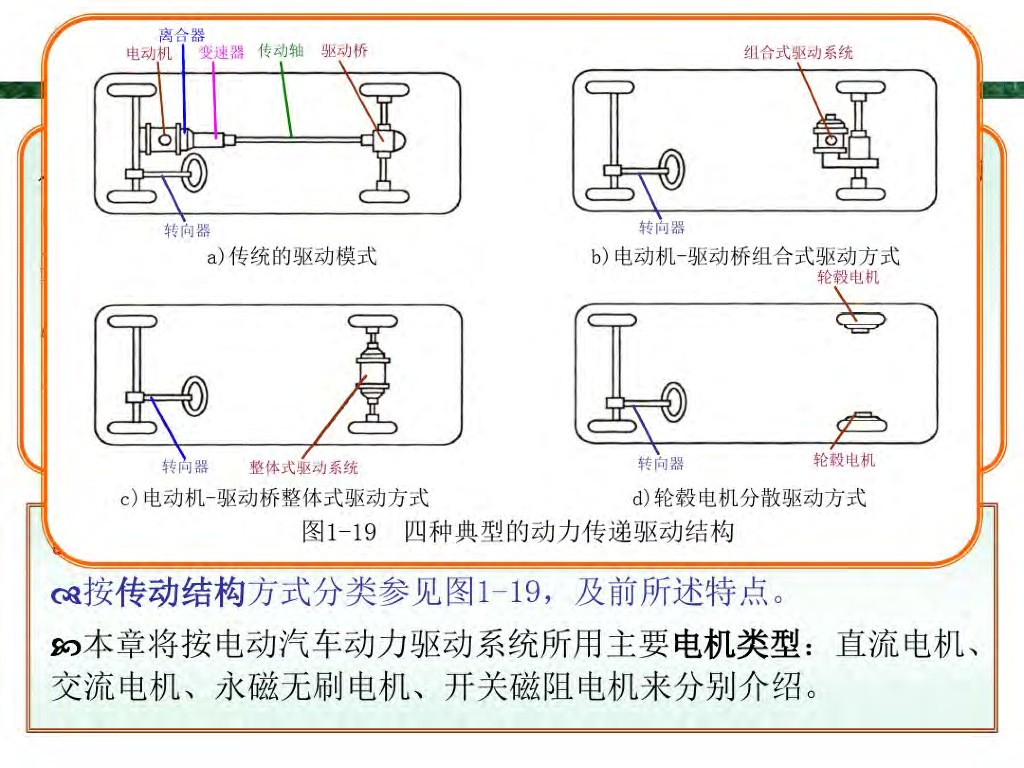 离合器
电动机　变速器　传动轴　驱动桥
转向器
a)传统的驱动模式

组合式驱动系统
转向器
b)电动机-驱动桥组合式驱动方式

转向器　整体式驱动系统
c)电动机-驱动桥整体式驱动方式

轮毂电机
转向器　轮毂电机
d)轮毂电机分散驱动方式

图1-19　四种典型的动力传递驱动结构

按传动结构方式分类参见图1-19，及前所述特点。

本章将按电动汽车动力驱动系统所用主要电机类型：直流电机、交流电机、永磁无刷电机、开关磁阻电机来分别介绍。