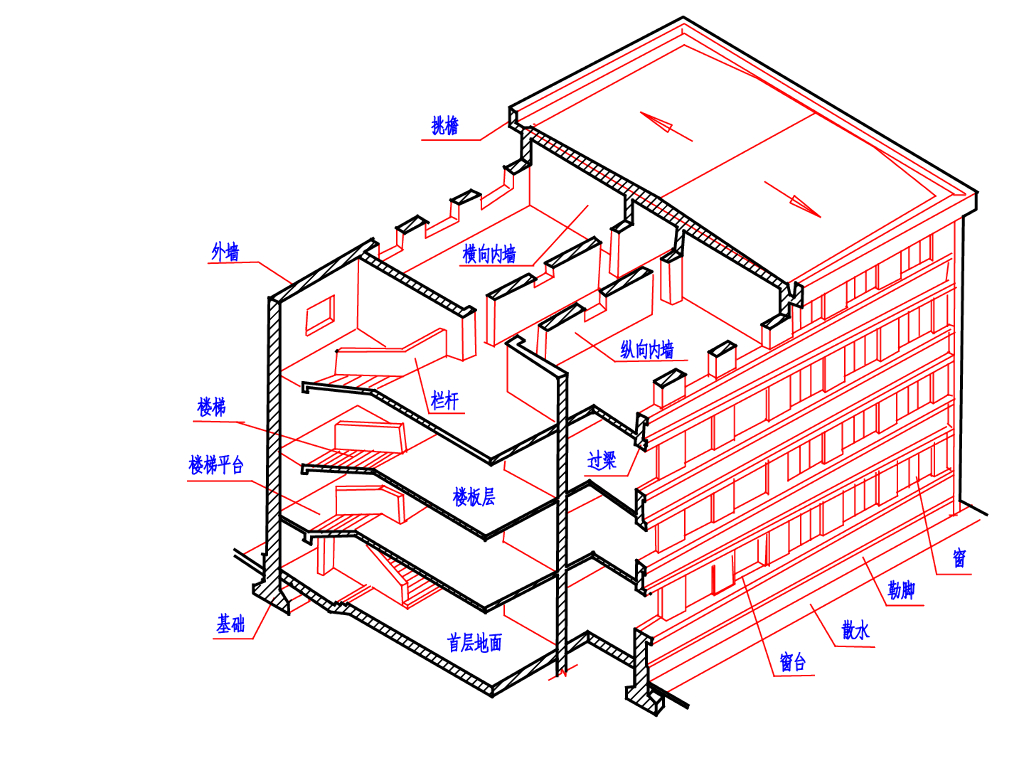 挑檐
外墙
横向内墙
纵向内墙
栏杆
楼梯
楼梯平台
过梁
楼板层
基础
首层地面
窗
勒脚
散水
窗台