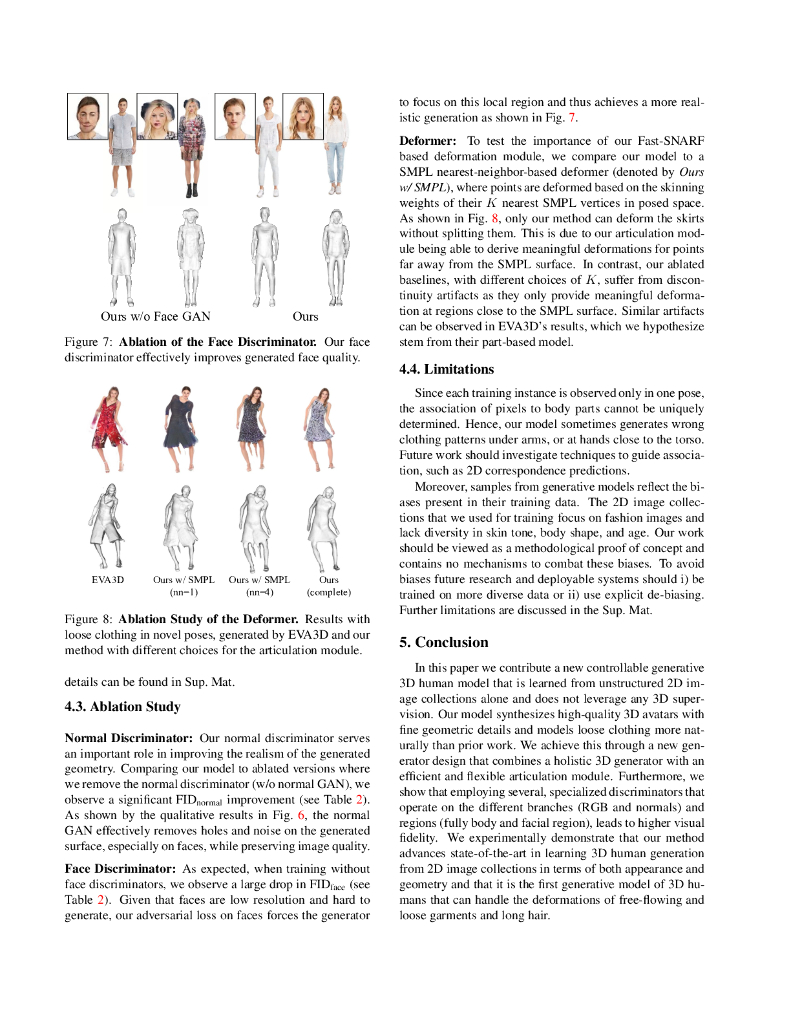 Ours w/o Face GAN

Ours

Figure 7: **Ablation of the Face Discriminator.** Our face discriminator effectively improves generated face quality.

EVA3D

Ours w/ SMPL (nn=1)

Ours w/ SMPL (nn=4)

Ours (complete)

Figure 8: **Ablation Study of the Deformer.** Results with loose clothing in novel poses, generated by EVA3D and our method with different choices for the articulation module.

details can be found in Sup. Mat.

**4.3. Ablation Study**

**Normal Discriminator:** Our normal discriminator serves an important role in improving the realism of the generated geometry. Comparing our model to ablated versions where we remove the normal discriminator (w/o normal GAN), we observe a significant $\text{FID}_{\text{normal}}$ improvement (see Table 2). As shown by the qualitative results in Fig. 6, the normal GAN effectively removes holes and noise on the generated surface, especially on faces, while preserving image quality.

**Face Discriminator:** As expected, when training without face discriminators, we observe a large drop in $\text{FID}_{\text{face}}$ (see Table 2). Given that faces are low resolution and hard to generate, our adversarial loss on faces forces the generator to focus on this local region and thus achieves a more realistic generation as shown in Fig. 7.

**Deformer:** To test the importance of our Fast-SNARF based deformation module, we compare our model to a SMPL nearest-neighbor-based deformer (denoted by *Ours w/ SMPL*), where points are deformed based on the skinning weights of their $K$ nearest SMPL vertices in posed space. As shown in Fig. 8, only our method can deform the skirts without splitting them. This is due to our articulation module being able to derive meaningful deformations for points far away from the SMPL surface. In contrast, our ablated baselines, with different choices of $K$, suffer from discontinuity artifacts as they only provide meaningful deformation at regions close to the SMPL surface. Similar artifacts can be observed in EVA3D's results, which we hypothesize stem from their part-based model.

**4.4. Limitations**

Since each training instance is observed only in one pose, the association of pixels to body parts cannot be uniquely determined. Hence, our model sometimes generates wrong clothing patterns under arms, or at hands close to the torso. Future work should investigate techniques to guide association, such as 2D correspondence predictions.

Moreover, samples from generative models reflect the biases present in their training data. The 2D image collections that we used for training focus on fashion images and lack diversity in skin tone, body shape, and age. Our work should be viewed as a methodological proof of concept and contains no mechanisms to combat these biases. To avoid biases future research and deployable systems should i) be trained on more diverse data or ii) use explicit de-biasing. Further limitations are discussed in the Sup. Mat.

**5. Conclusion**

In this paper we contribute a new controllable generative 3D human model that is learned from unstructured 2D image collections alone and does not leverage any 3D supervision. Our model synthesizes high-quality 3D avatars with fine geometric details and models loose clothing more naturally than prior work. We achieve this through a new generator design that combines a holistic 3D generator with an efficient and flexible articulation module. Furthermore, we show that employing several, specialized discriminators that operate on the different branches (RGB and normals) and regions (fully body and facial region), leads to higher visual fidelity. We experimentally demonstrate that our method advances state-of-the-art in learning 3D human generation from 2D image collections in terms of both appearance and geometry and that it is the first generative model of 3D humans that can handle the deformations of free-flowing and loose garments and long hair.