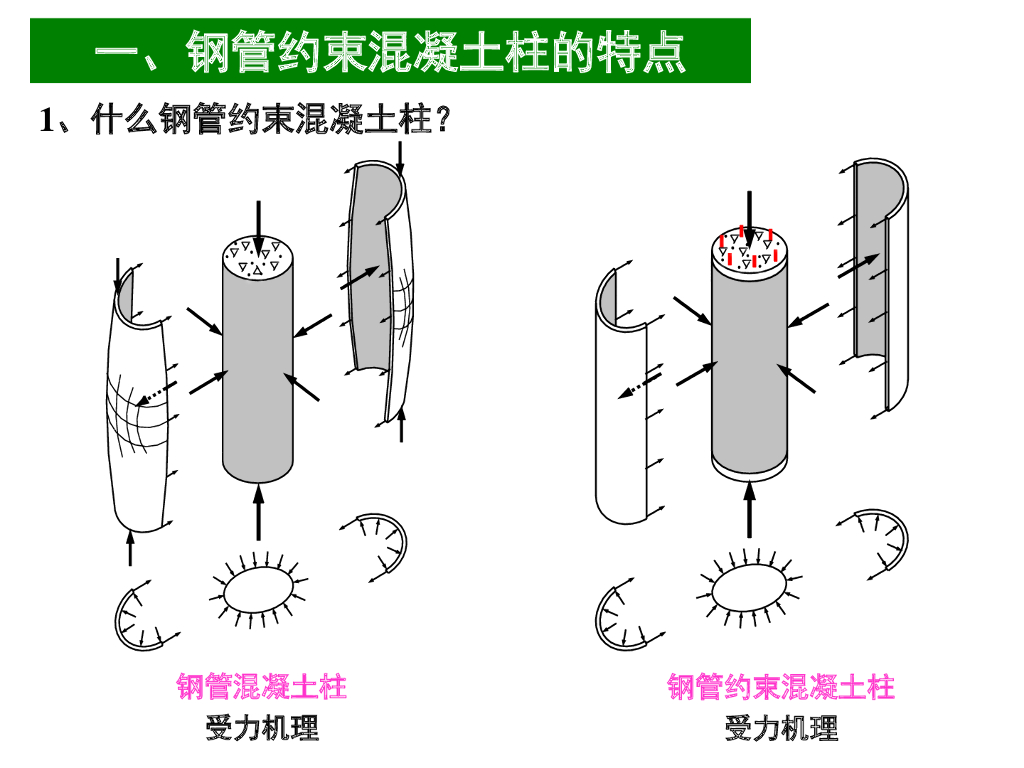 一、钢管约束混凝土柱的特点

1、什么钢管约束混凝土柱？

钢管混凝土柱
受力机理

钢管约束混凝土柱
受力机理