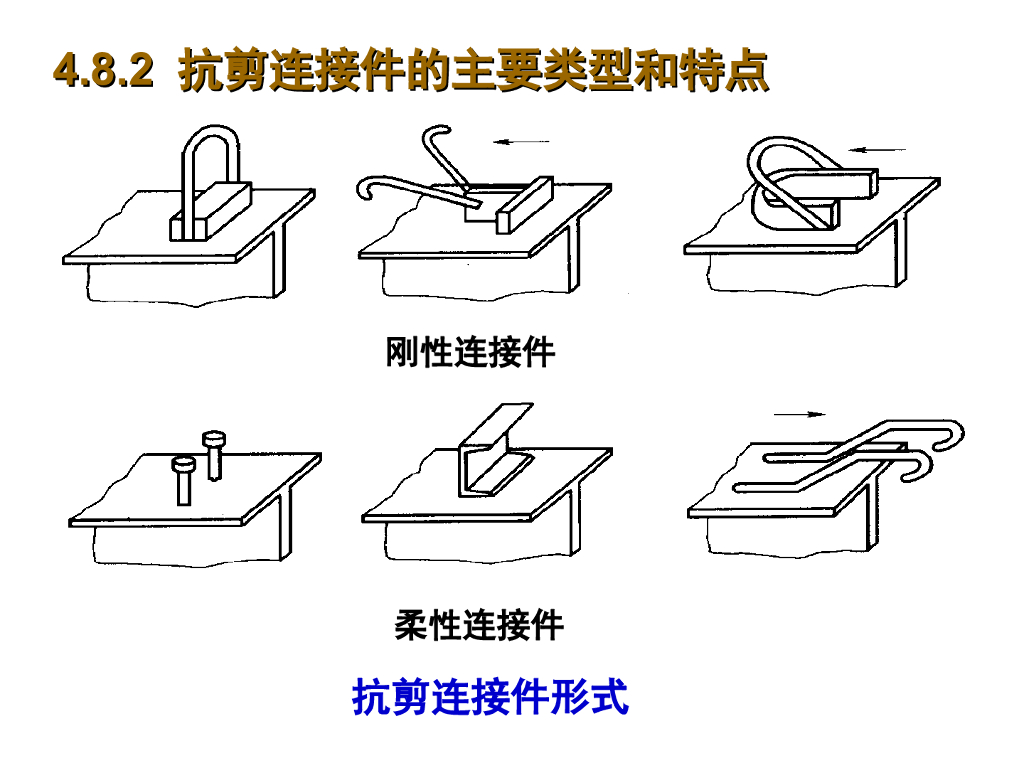 4.8.2 抗剪连接件的主要类型和特点

刚性连接件

柔性连接件

抗剪连接件形式