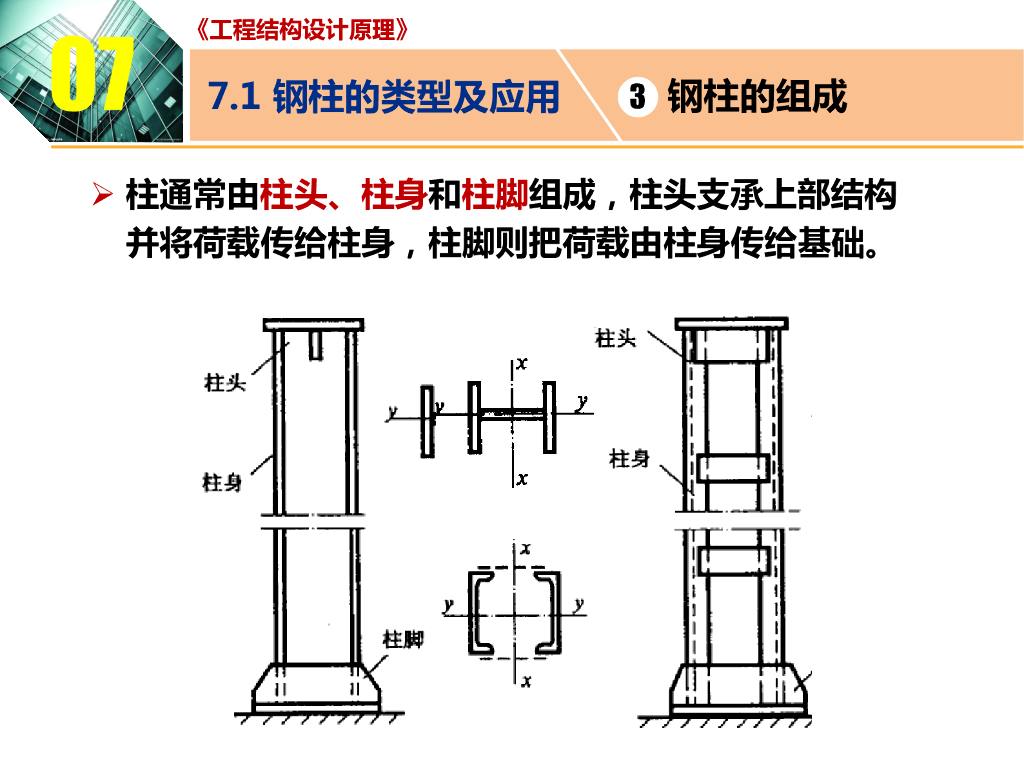 07

《工程结构设计原理》

7.1 钢柱的类型及应用

3 钢柱的组成

➢ 柱通常由柱头、柱身和柱脚组成，柱头支承上部结构并将荷载传给柱身，柱脚则把荷载由柱身传给基础。

柱头

柱身

柱脚

x

y

y

x

x

y

y

x

柱头

柱身