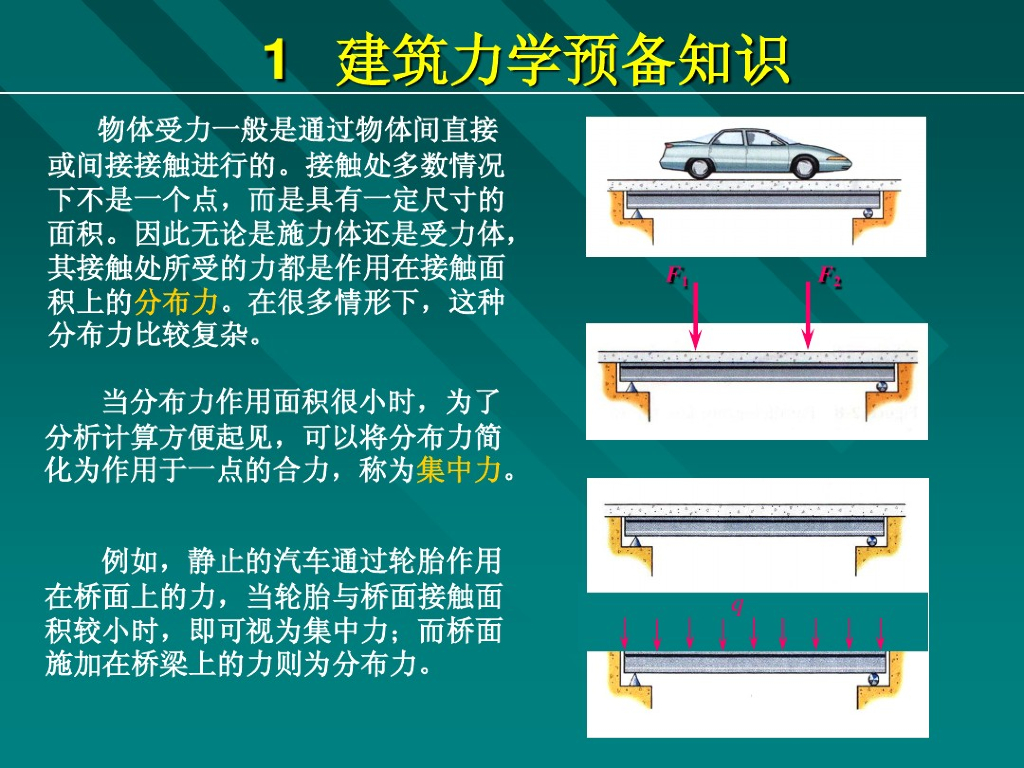 1 建筑力学预备知识

物体受力一般是通过物体间直接或间接接触进行的。接触处多数情况下不是一个点，而是具有一定尺寸的面积。因此无论是施力体还是受力体，其接触处所受的力都是作用在接触面积上的分布力。在很多情形下，这种分布力比较复杂。

当分布力作用面积很小时，为了分析计算方便起见，可以将分布力简化为作用于一点的合力，称为集中力。

例如，静止的汽车通过轮胎作用在桥面上的力，当轮胎与桥面接触面积较小时，即可视为集中力；而桥面施加在桥梁上的力则为分布力。

$F_1$

$F_2$

$q$