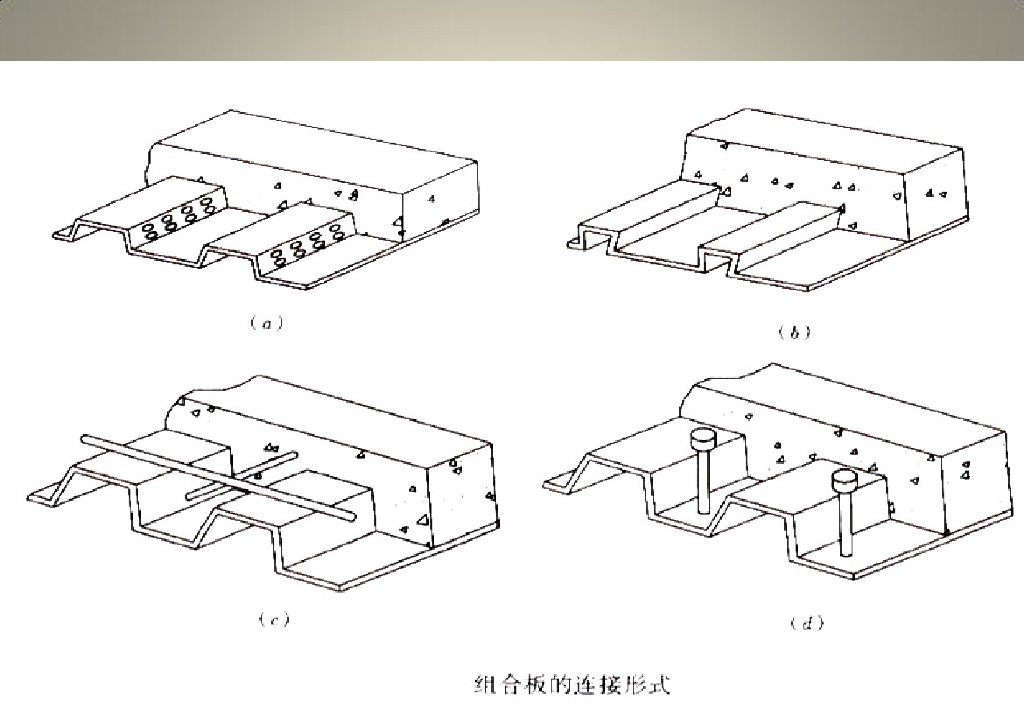 (a)

(b)

(c)

(d)

组合板的连接形式