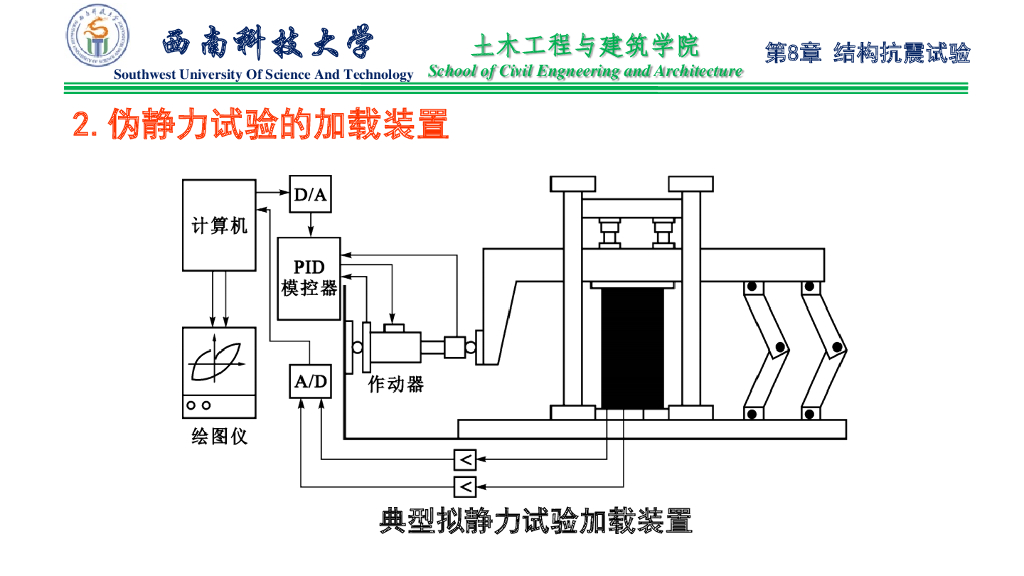 西南科技大学
Southwest University Of Science And Technology
土木工程与建筑学院
School of Civil Engineering and Architecture
第8章 结构抗震试验

2. 伪静力试验的加载装置

计算机
D/A
PID
模控器
A/D
作动器
绘图仪
<
<

典型拟静力试验加载装置