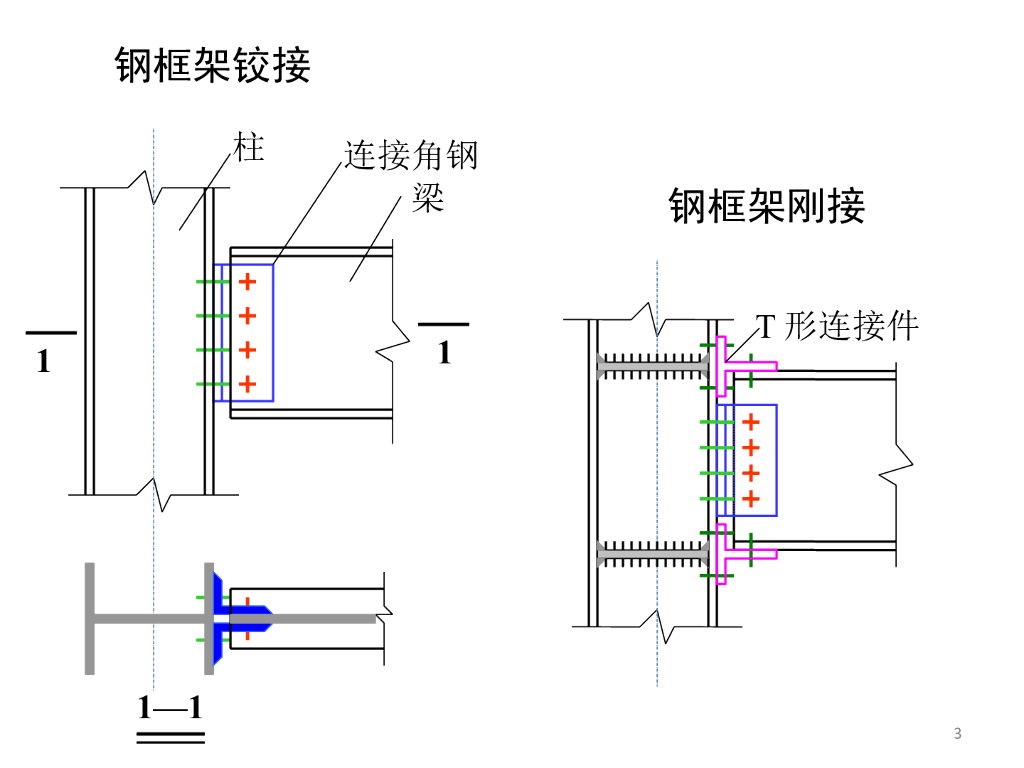 钢框架铰接

柱

连接角钢

梁

1

1

1—1

钢框架刚接

T 形连接件

3