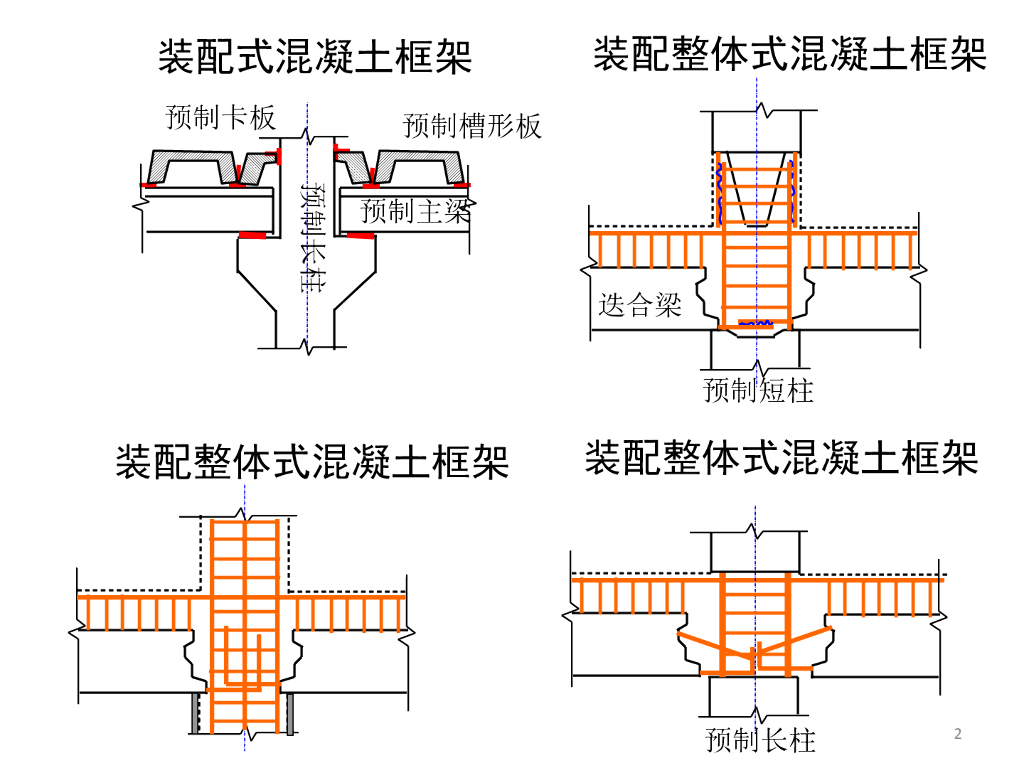 装配式混凝土框架

预制卡板

预制槽形板

预制长柱

预制主梁

装配整体式混凝土框架

迭合梁

预制短柱

装配整体式混凝土框架

装配整体式混凝土框架

预制长柱

2