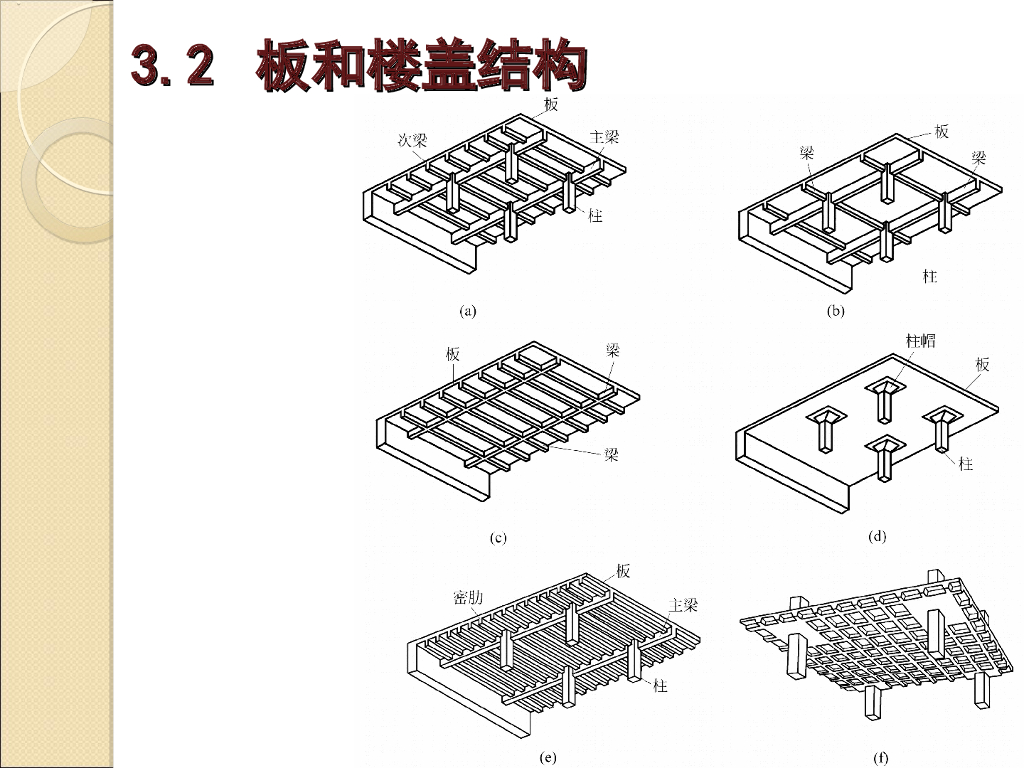 3.2 板和楼盖结构

板
次梁
主梁
柱
(a)

板
梁
梁
柱
(b)

板
梁
梁
(c)

柱帽
板
柱
(d)

板
密肋
主梁
柱
(e)

(f)