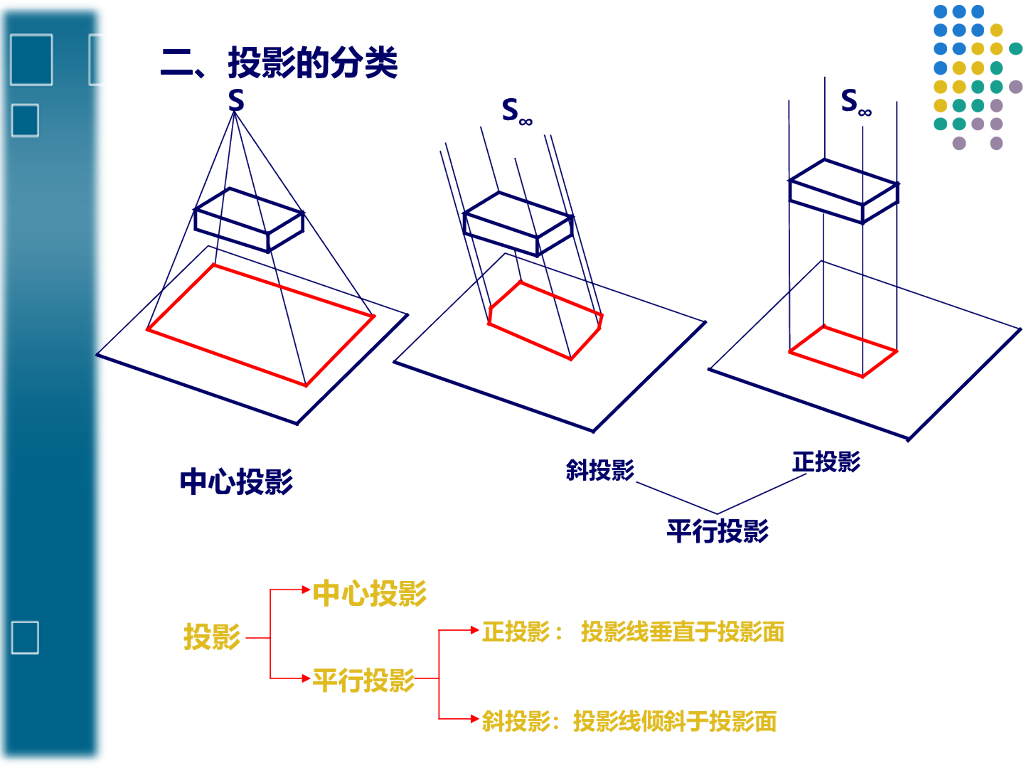 二、投影的分类

S

$S_\infty$

$S_\infty$

中心投影

斜投影

正投影

平行投影

投影

中心投影

平行投影

正投影： 投影线垂直于投影面

斜投影：投影线倾斜于投影面