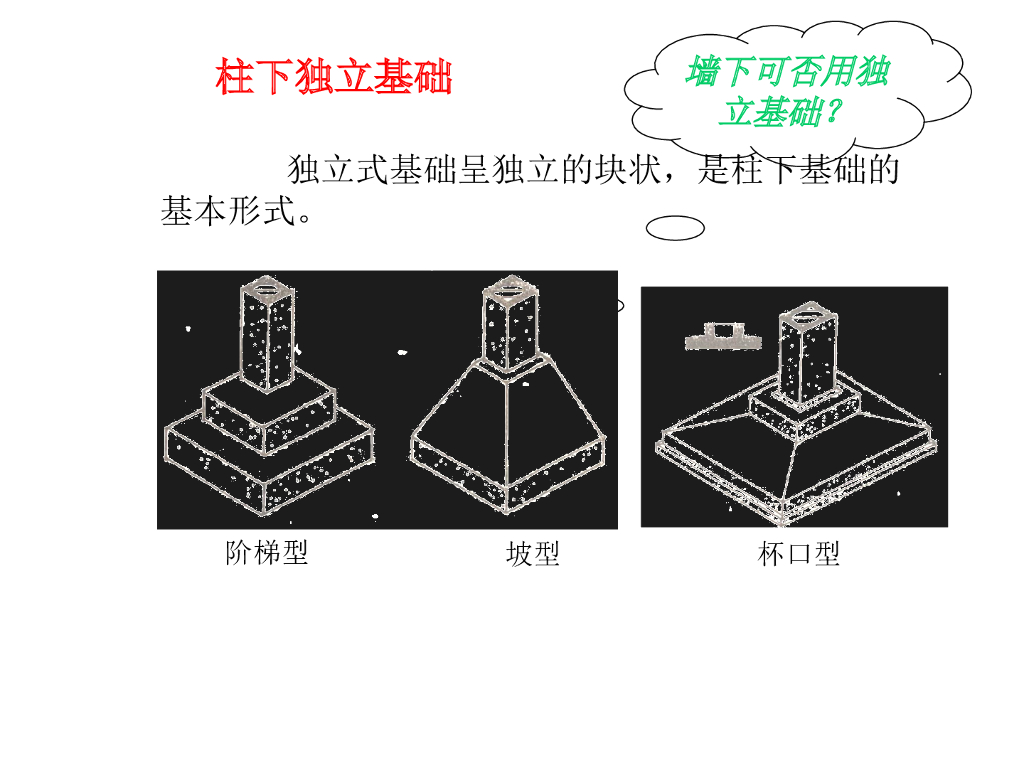 柱下独立基础

墙下可否用独立基础？

独立式基础呈独立的块状，是柱下基础的基本形式。

阶梯型

坡型

杯口型