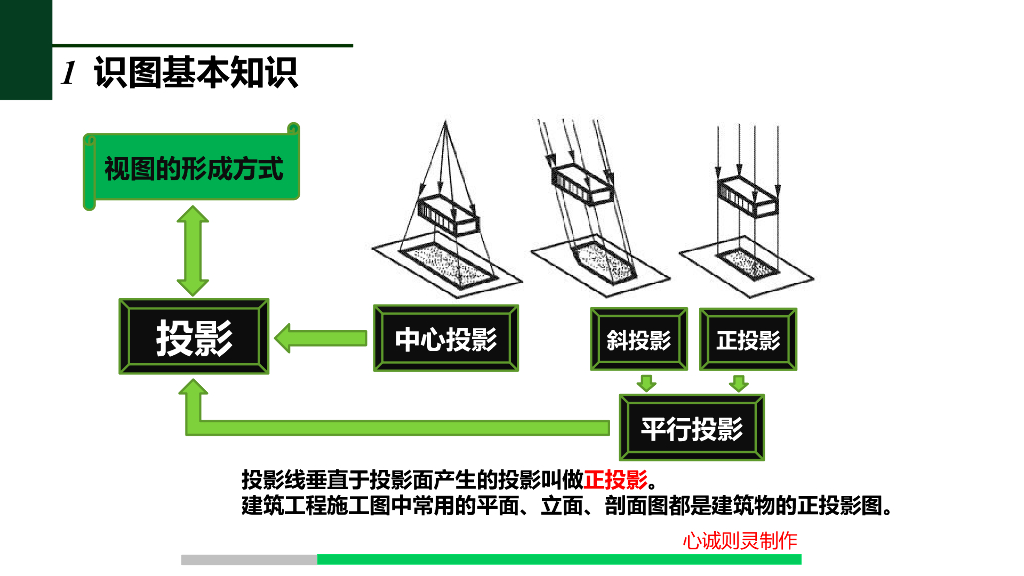 1 识图基本知识

视图的形成方式

投影

中心投影

斜投影

正投影

平行投影

投影线垂直于投影面产生的投影叫做正投影。
建筑工程施工图中常用的平面、立面、剖面图都是建筑物的正投影图。

心诚则灵制作