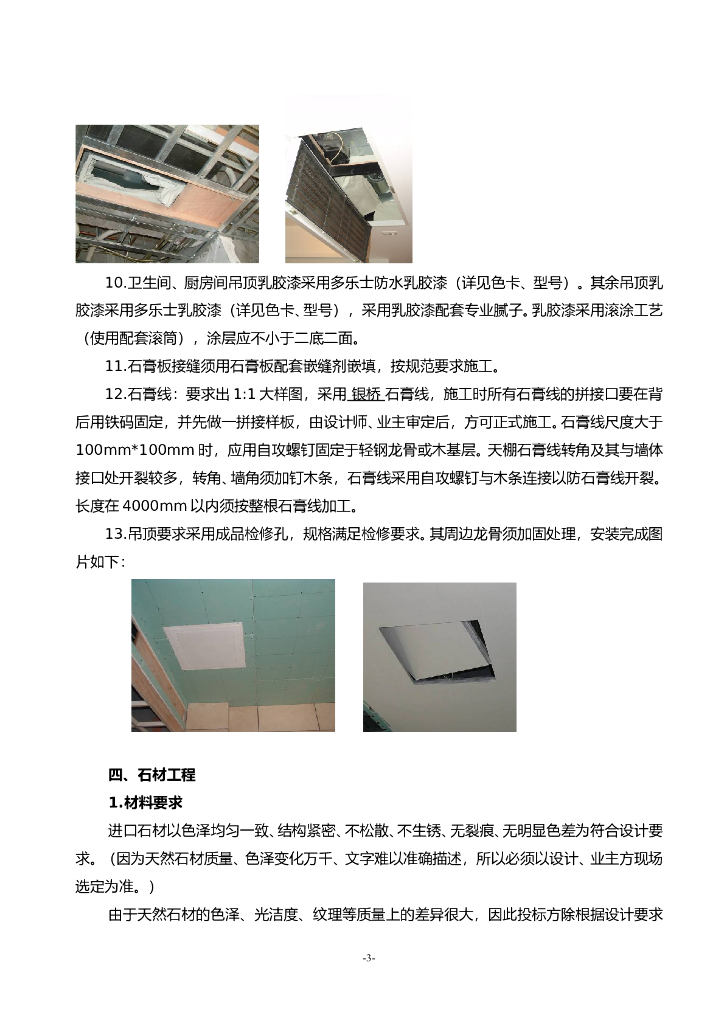 10.卫生间、厨房间吊顶乳胶漆采用多乐士防水乳胶漆（详见色卡、型号）。其余吊顶乳胶漆采用多乐士乳胶漆（详见色卡、型号），采用乳胶漆配套专业腻子。乳胶漆采用滚涂工艺（使用配套滚筒），涂层应不小于二底二面。

11.石膏板接缝须用石膏板配套嵌缝剂嵌填，按规范要求施工。

12.石膏线：要求出 1:1 大样图，采用 银桥 石膏线，施工时所有石膏线的拼接口要在背后用铁码固定，并先做一拼接样板，由设计师、业主审定后，方可正式施工。石膏线尺度大于 100mm*100mm 时，应用自攻螺钉固定于轻钢龙骨或木基层。天棚石膏线转角及其与墙体接口处开裂较多，转角、墙角须加钉木条，石膏线采用自攻螺钉与木条连接以防石膏线开裂。长度在 4000mm 以内须按整根石膏线加工。

13.吊顶要求采用成品检修孔，规格满足检修要求。其周边龙骨须加固处理，安装完成图片如下：

四、石材工程

1.材料要求

进口石材以色泽均匀一致、结构紧密、不松散、不生锈、无裂痕、无明显色差为符合设计要求。（因为天然石材质量、色泽变化万千、文字难以准确描述，所以必须以设计、业主方现场选定为准。）

由于天然石材的色泽、光洁度、纹理等质量上的差异很大，因此投标方除根据设计要求

-3-