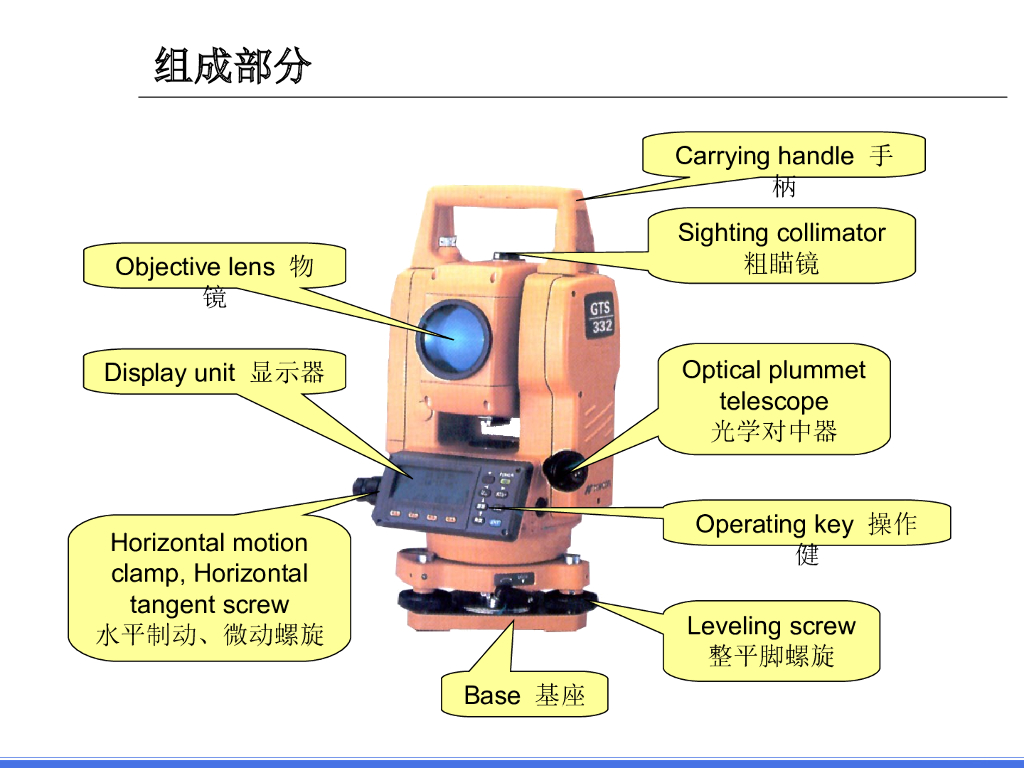 组成部分

Carrying handle 手柄

Sighting collimator 粗瞄镜

Objective lens 物镜

GTS 332

Display unit 显示器

Optical plummet telescope 光学对中器

Operating key 操作健

Horizontal motion clamp, Horizontal tangent screw 水平制动、微动螺旋

Leveling screw 整平脚螺旋

Base 基座