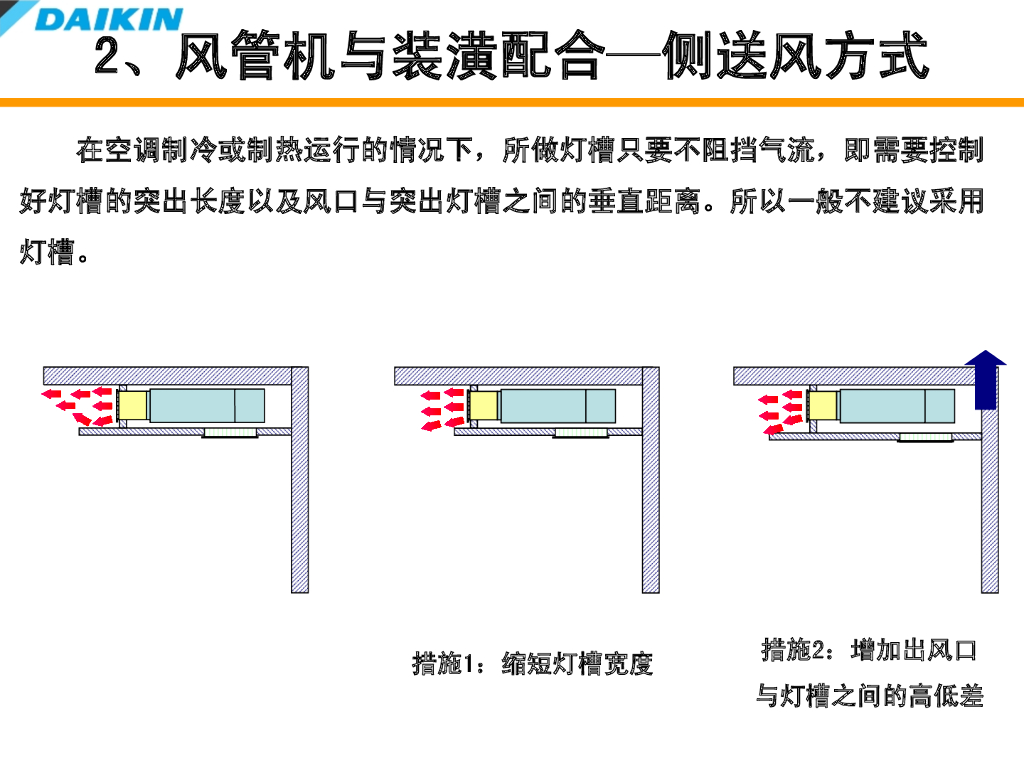 DAIKIN

2、风管机与装潢配合—侧送风方式

在空调制冷或制热运行的情况下，所做灯槽只要不阻挡气流，即需要控制好灯槽的突出长度以及风口与突出灯槽之间的垂直距离。所以一般不建议采用灯槽。

措施1：缩短灯槽宽度

措施2：增加出风口与灯槽之间的高低差