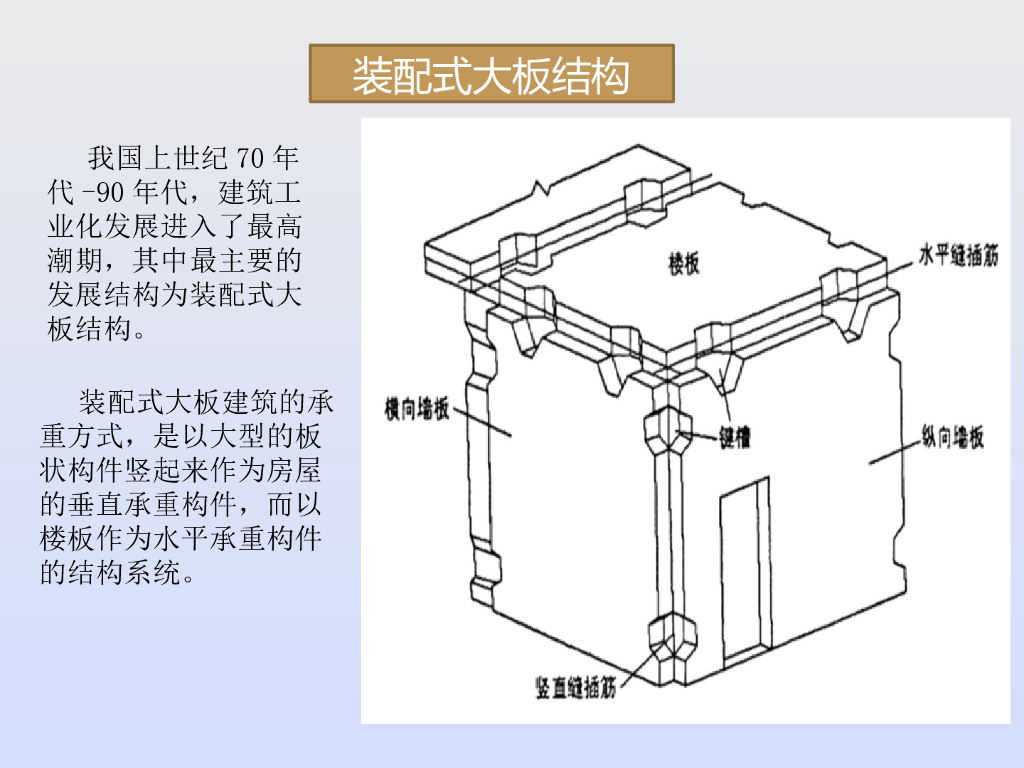 装配式大板结构

我国上世纪 70 年代 -90 年代，建筑工业化发展进入了最高潮期，其中最主要的发展结构为装配式大板结构。

装配式大板建筑的承重方式，是以大型的板状构件竖起来作为房屋的垂直承重构件，而以楼板作为水平承重构件的结构系统。

楼板

水平缝插筋

横向墙板

键槽

纵向墙板

竖直缝插筋