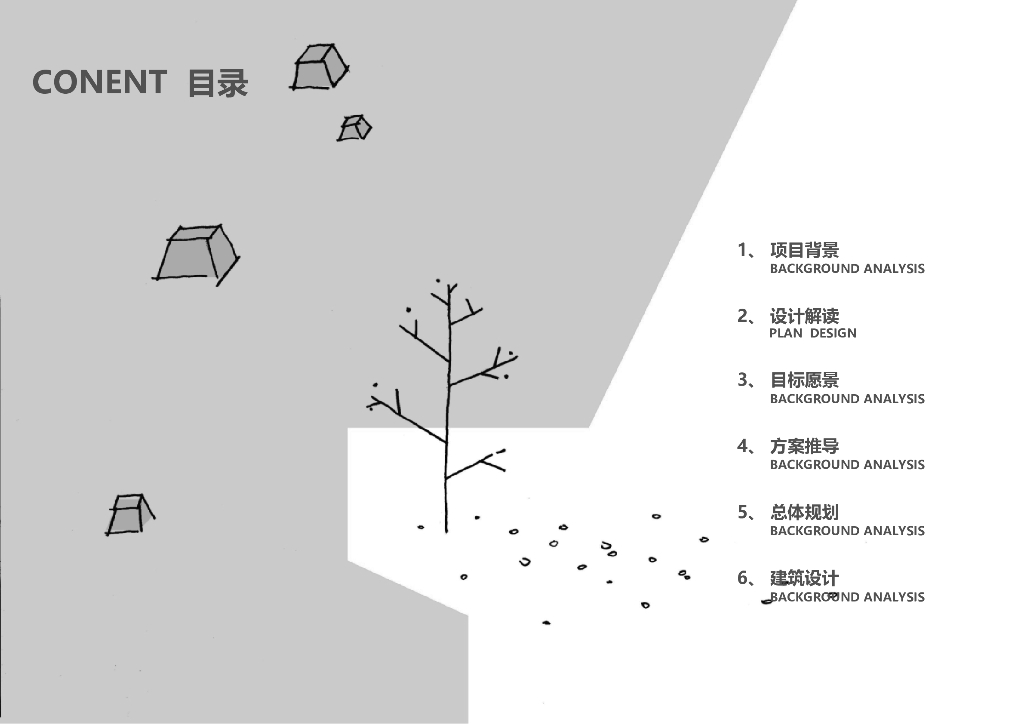 CONENT 目录

1、 项目背景
BACKGROUND ANALYSIS

2、 设计解读
PLAN DESIGN

3、 目标愿景
BACKGROUND ANALYSIS

4、 方案推导
BACKGROUND ANALYSIS

5、 总体规划
BACKGROUND ANALYSIS

6、 建筑设计
BACKGROUND ANALYSIS