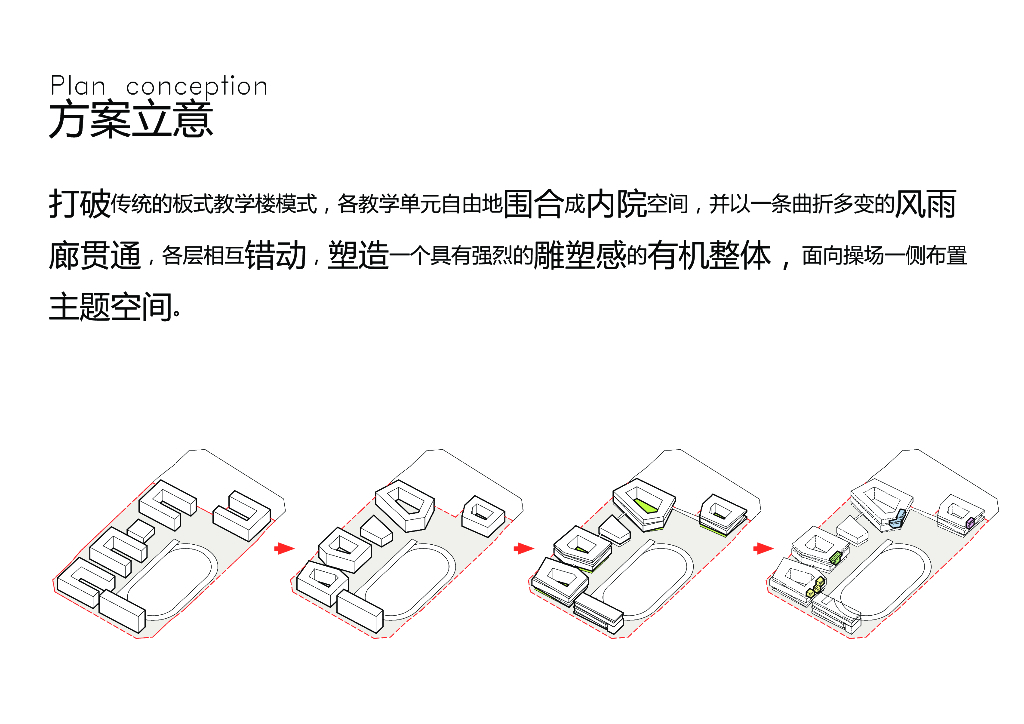 Plan conception
方案立意

打破传统的板式教学楼模式，各教学单元自由地围合成内院空间，并以一条曲折多变的风雨廊贯通，各层相互错动，塑造一个具有强烈的雕塑感的有机整体，面向操场一侧布置主题空间。