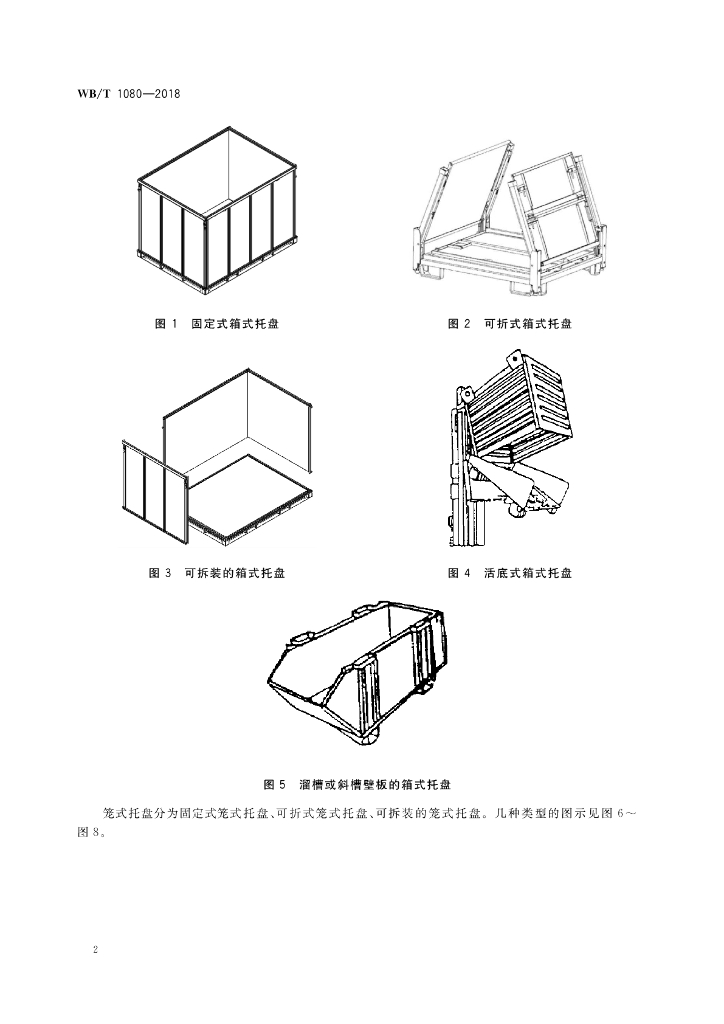 WB/T 1080—2018

图 1 固定式箱式托盘

图 2 可折式箱式托盘

图 3 可拆装的箱式托盘

图 4 活底式箱式托盘

图 5 溜槽或斜槽壁板的箱式托盘

笼式托盘分为固定式笼式托盘、可折式笼式托盘、可拆装的笼式托盘。几种类型的图示见图 6～图 8。

2