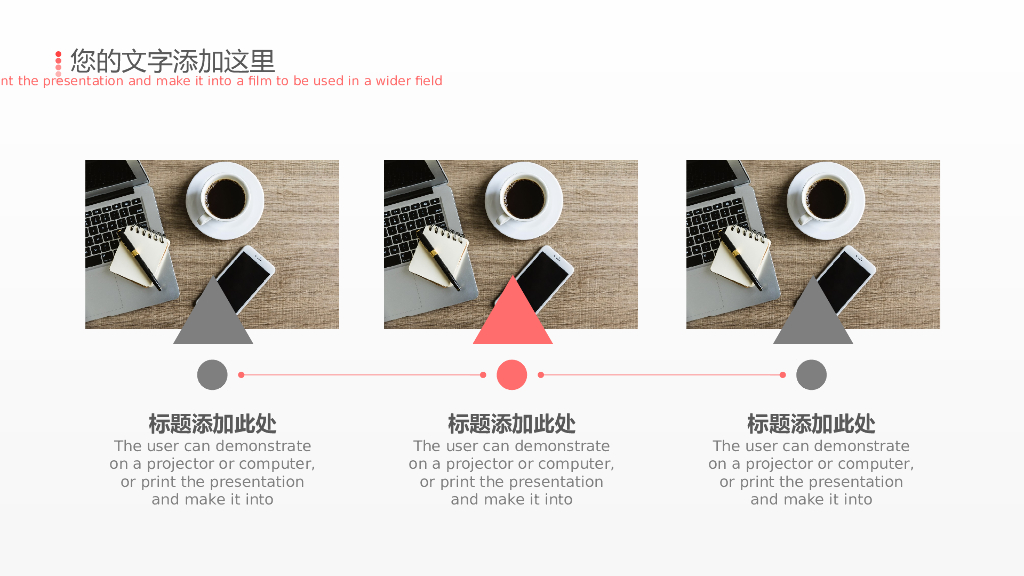 您的文字添加这里
nt the presentation and make it into a film to be used in a wider field

标题添加此处
The user can demonstrate on a projector or computer, or print the presentation and make it into

标题添加此处
The user can demonstrate on a projector or computer, or print the presentation and make it into

标题添加此处
The user can demonstrate on a projector or computer, or print the presentation and make it into