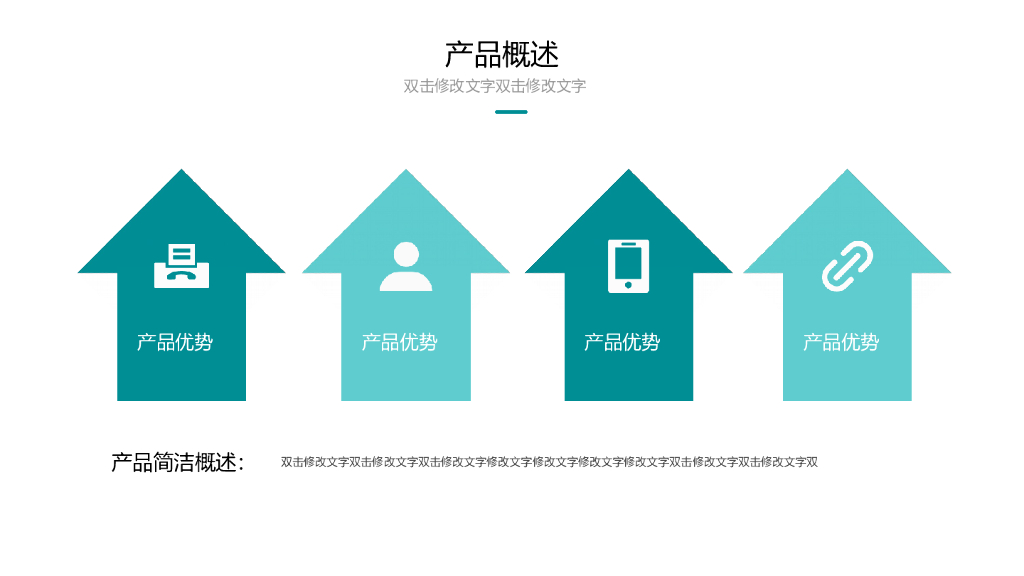 产品概述

双击修改文字双击修改文字

产品优势

产品优势

产品优势

产品优势

产品简洁概述: 双击修改文字双击修改文字双击修改文字修改文字修改文字修改文字修改文字双击修改文字双击修改文字双