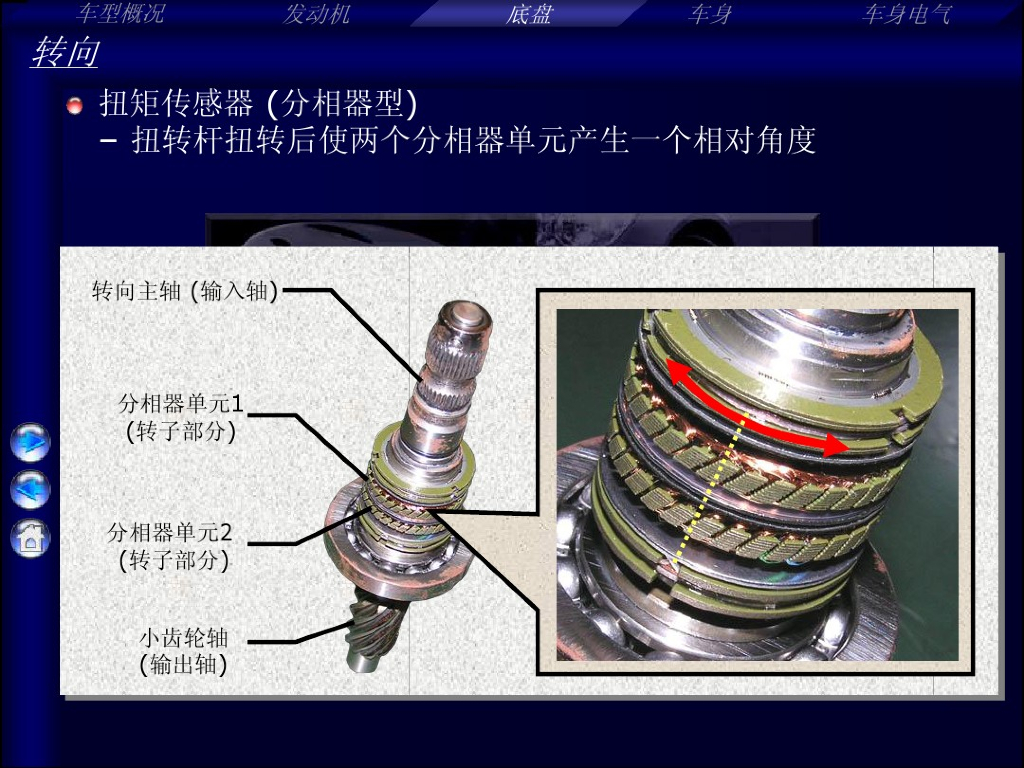 车型概况 发动机 底盘 车身 车身电气

转向

扭矩传感器 (分相器型)
– 扭转杆扭转后使两个分相器单元产生一个相对角度

转向主轴 (输入轴)

分相器单元1 (转子部分)

分相器单元2 (转子部分)

小齿轮轴 (输出轴)