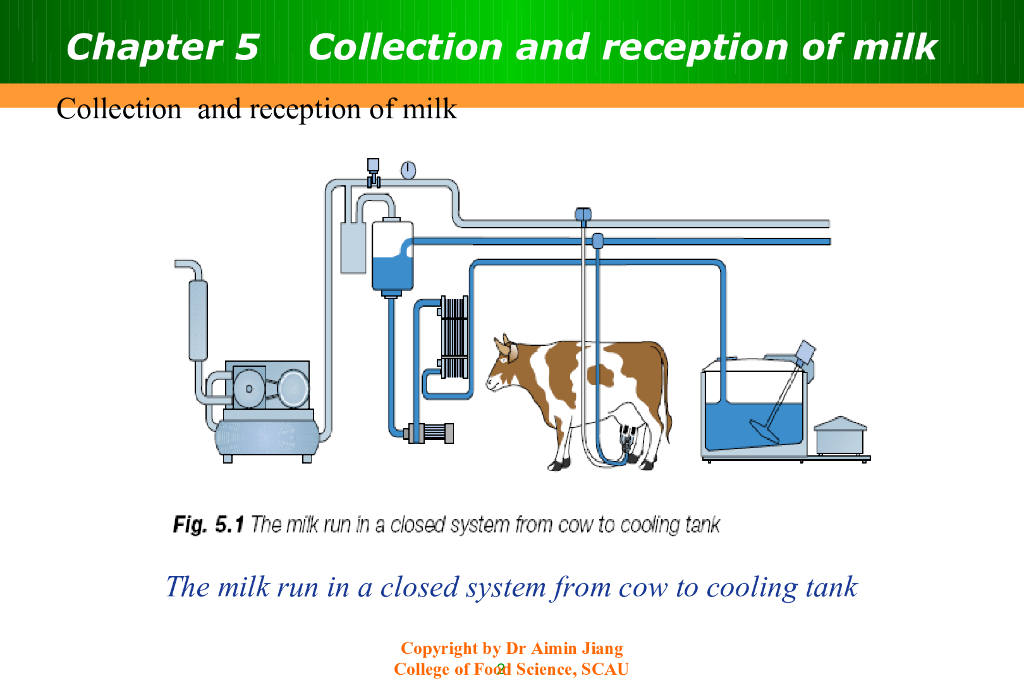 Chapter 5 Collection and reception of milk

Collection and reception of milk

Fig. 5.1 The milk run in a closed system from cow to cooling tank

The milk run in a closed system from cow to cooling tank

Copyright by Dr Aimin Jiang
College of Food Science, SCAU
2