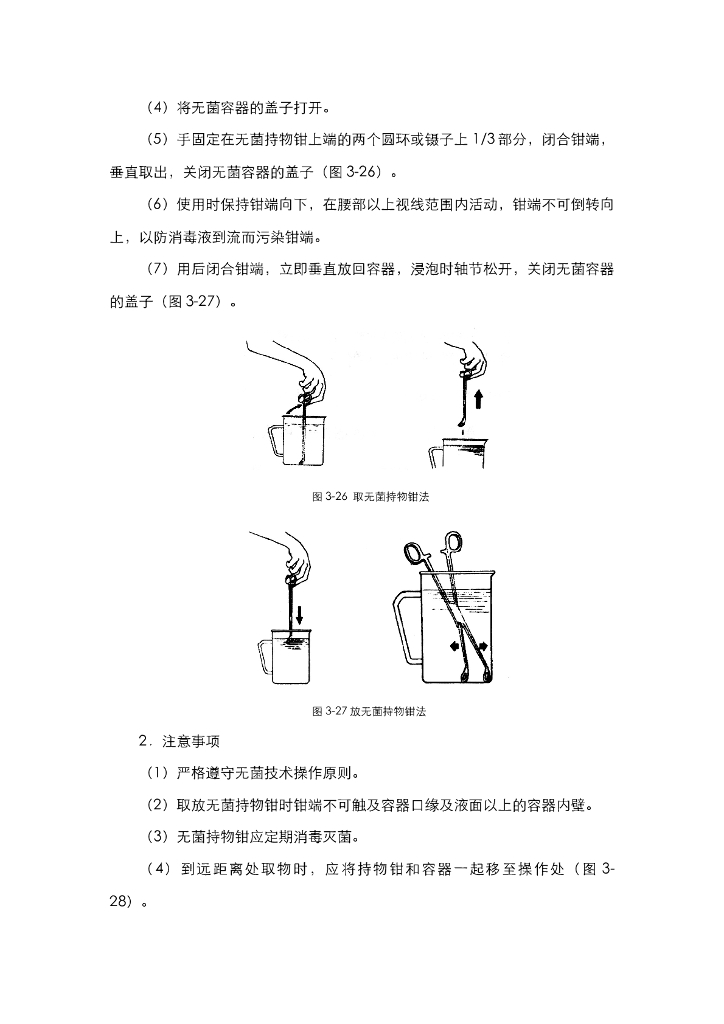 （4）将无菌容器的盖子打开。

（5）手固定在无菌持物钳上端的两个圆环或镊子上 1/3 部分，闭合钳端，垂直取出，关闭无菌容器的盖子（图 3-26）。

（6）使用时保持钳端向下，在腰部以上视线范围内活动，钳端不可倒转向上，以防消毒液到流而污染钳端。

（7）用后闭合钳端，立即垂直放回容器，浸泡时轴节松开，关闭无菌容器的盖子（图 3-27）。

图 3-26 取无菌持物钳法

图 3-27 放无菌持物钳法

2．注意事项

（1）严格遵守无菌技术操作原则。

（2）取放无菌持物钳时钳端不可触及容器口缘及液面以上的容器内壁。

（3）无菌持物钳应定期消毒灭菌。

（4）到远距离处取物时，应将持物钳和容器一起移至操作处（图 3-28）。