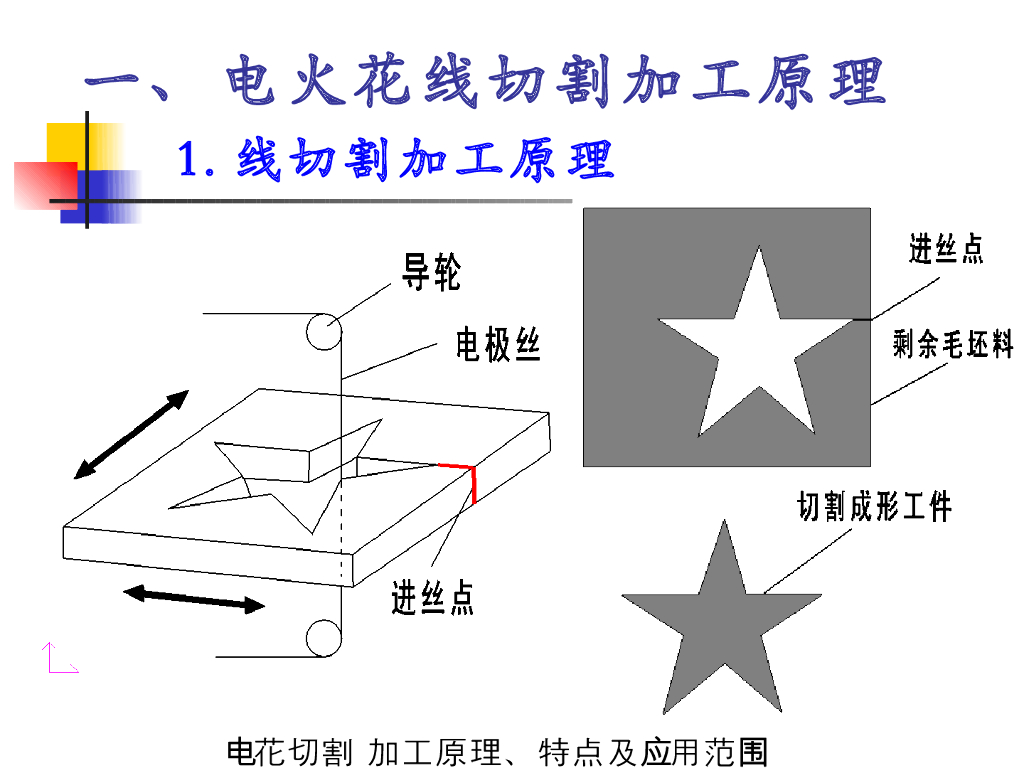 一、电火花线切割加工原理

1. 线切割加工原理

导轮

电极丝

进丝点

进丝点

剩余毛坯料

切割成形工件

电花切割 加工原理、特点及应用范围