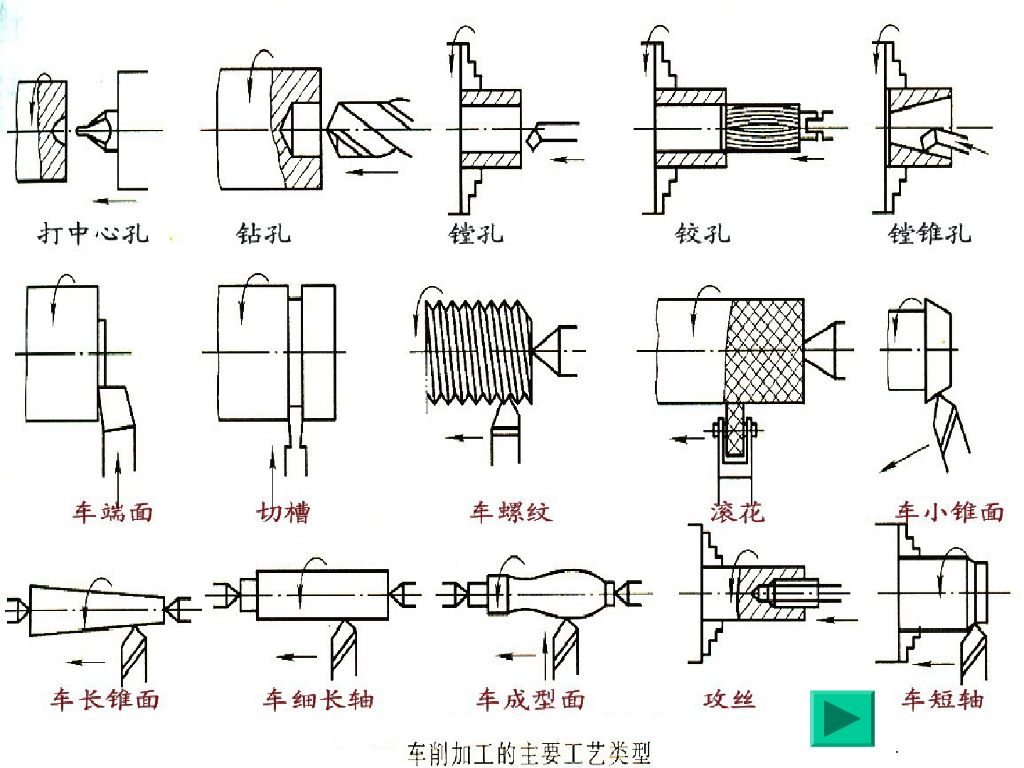 打中心孔

钻孔

镗孔

铰孔

镗锥孔

车端面

切槽

车螺纹

滚花

车小锥面

车长锥面

车细长轴

车成型面

攻丝

车短轴

车削加工的主要工艺类型