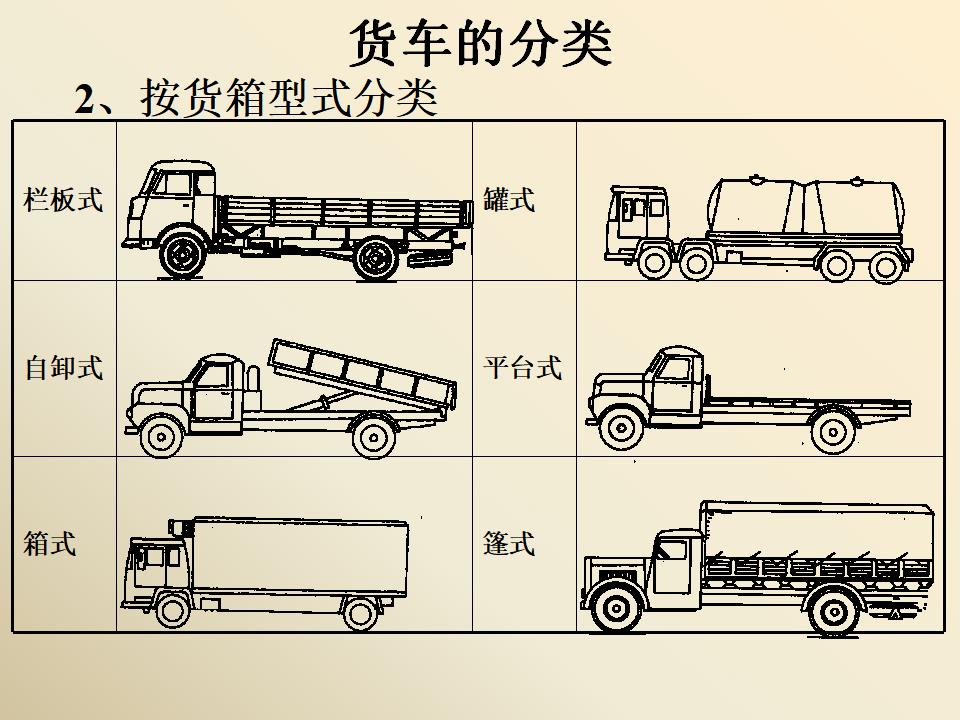 货车的分类

2、按货箱型式分类

| 栏板式 | | 罐式 | |
|---|---|---|---|
| 自卸式 | | 平台式 | |
| 箱式 | | 篷式 | |