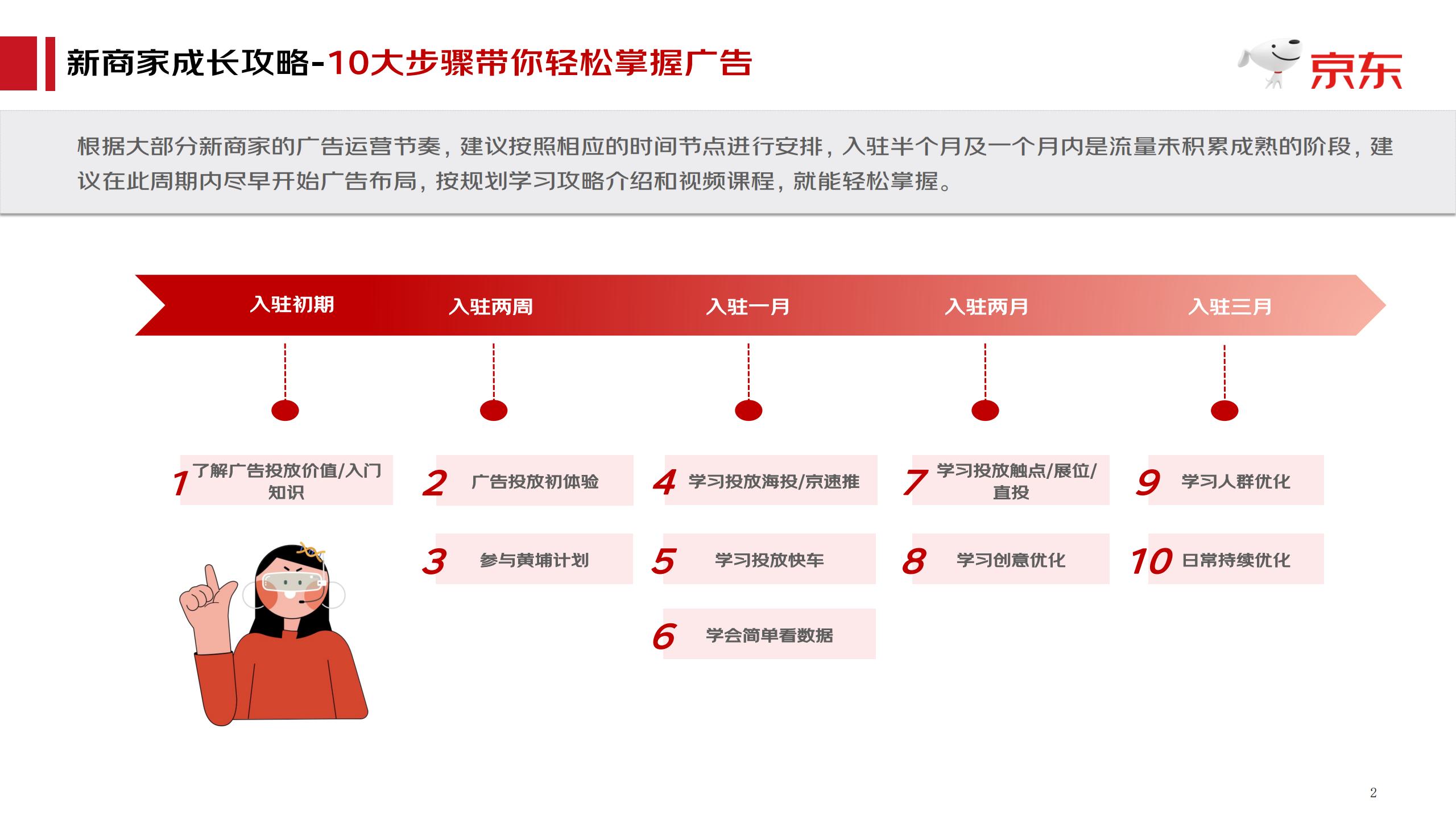 新商家成长攻略-10大步骤带你轻松掌握广告

京东

根据大部分新商家的广告运营节奏，建议按照相应的时间节点进行安排，入驻半个月及一个月内是流量未积累成熟的阶段，建议在此周期内尽早开始广告布局，按规划学习攻略介绍和视频课程，就能轻松掌握。

入驻初期

入驻两周

入驻一月

入驻两月

入驻三月

1 了解广告投放价值/入门知识

2 广告投放初体验

3 参与黄埔计划

4 学习投放海投/京速推

5 学习投放快车

6 学会简单看数据

7 学习投放触点/展位/直投

8 学习创意优化

9 学习人群优化

10 日常持续优化

2