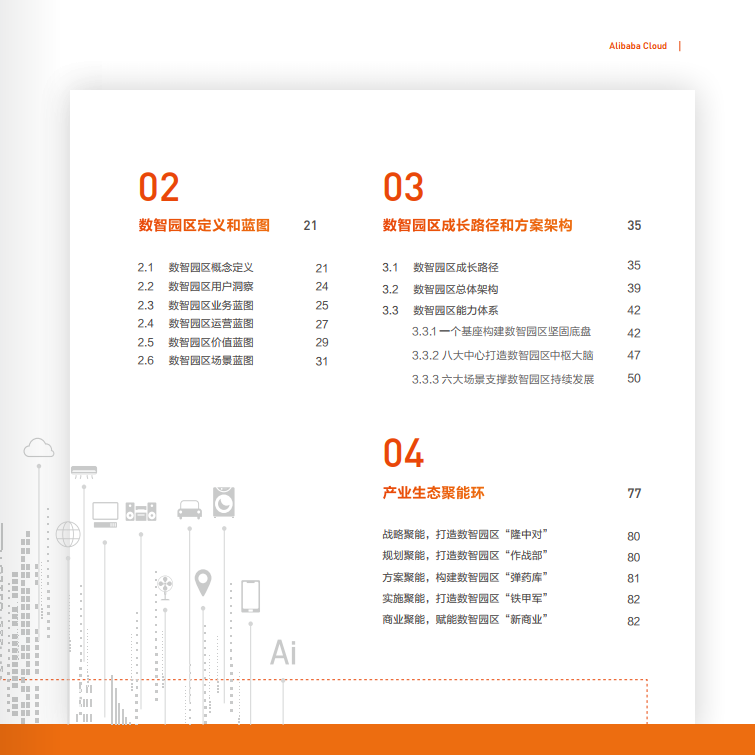 Alibaba Cloud |

02

数智园区定义和蓝图 21

2.1 数智园区概念定义 21
2.2 数智园区用户洞察 24
2.3 数智园区业务蓝图 25
2.4 数智园区运营蓝图 27
2.5 数智园区价值蓝图 29
2.6 数智园区场景蓝图 31

03

数智园区成长路径和方案架构 35

3.1 数智园区成长路径 35
3.2 数智园区总体架构 39
3.3 数智园区能力体系 42
3.3.1 一个基座构建数智园区坚固底盘 42
3.3.2 八大中心打造数智园区中枢大脑 47
3.3.3 六大场景支撑数智园区持续发展 50

04

产业生态聚能环 77

战略聚能，打造数智园区“隆中对” 80
规划聚能，打造数智园区“作战部” 80
方案聚能，构建数智园区“弹药库” 81
实施聚能，打造数智园区“铁甲军” 82
商业聚能，赋能数智园区“新商业” 82

Ai