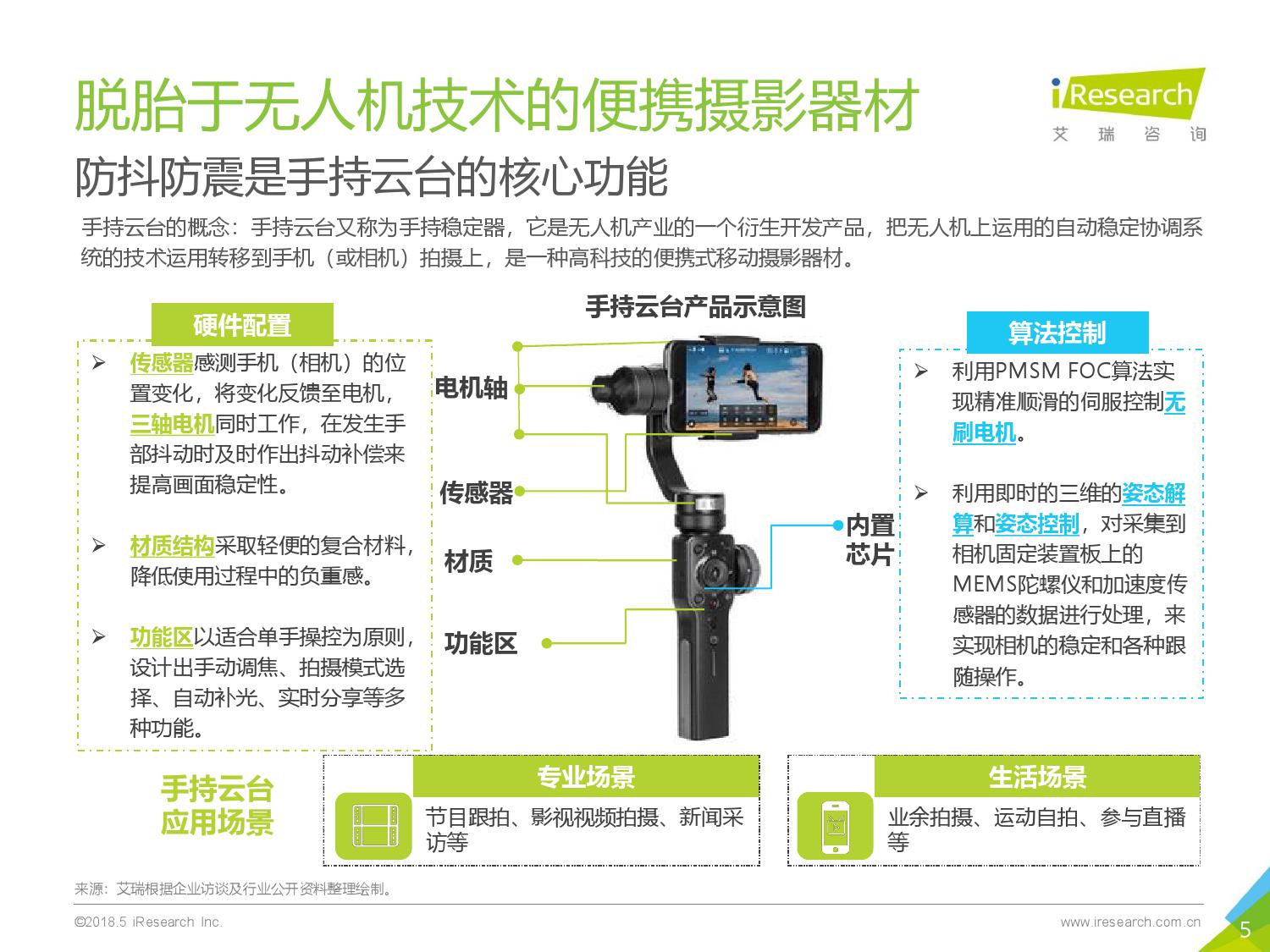 脱胎于无人机技术的便携摄影器材

iResearch
艾 瑞 咨 询

防抖防震是手持云台的核心功能

手持云台的概念：手持云台又称为手持稳定器，它是无人机产业的一个衍生开发产品，把无人机上运用的自动稳定协调系统的技术运用转移到手机（或相机）拍摄上，是一种高科技的便携式移动摄影器材。

硬件配置

➢ 传感器感测手机（相机）的位置变化，将变化反馈至电机，三轴电机同时工作，在发生手部抖动时及时作出抖动补偿来提高画面稳定性。

➢ 材质结构采取轻便的复合材料，降低使用过程中的负重感。

➢ 功能区以适合单手操控为原则，设计出手动调焦、拍摄模式选择、自动补光、实时分享等多种功能。

手持云台产品示意图

电机轴

传感器

材质

功能区

内置芯片

算法控制

➢ 利用PMSM FOC算法实现精准顺滑的伺服控制无刷电机。

➢ 利用即时的三维的姿态解算和姿态控制，对采集到相机固定装置板上的MEMS陀螺仪和加速度传感器的数据进行处理，来实现相机的稳定和各种跟随操作。

手持云台应用场景

专业场景

节目跟拍、影视视频拍摄、新闻采访等

生活场景

业余拍摄、运动自拍、参与直播等

来源：艾瑞根据企业访谈及行业公开资料整理绘制。

©2018.5 iResearch Inc.

www.iresearch.com.cn

5