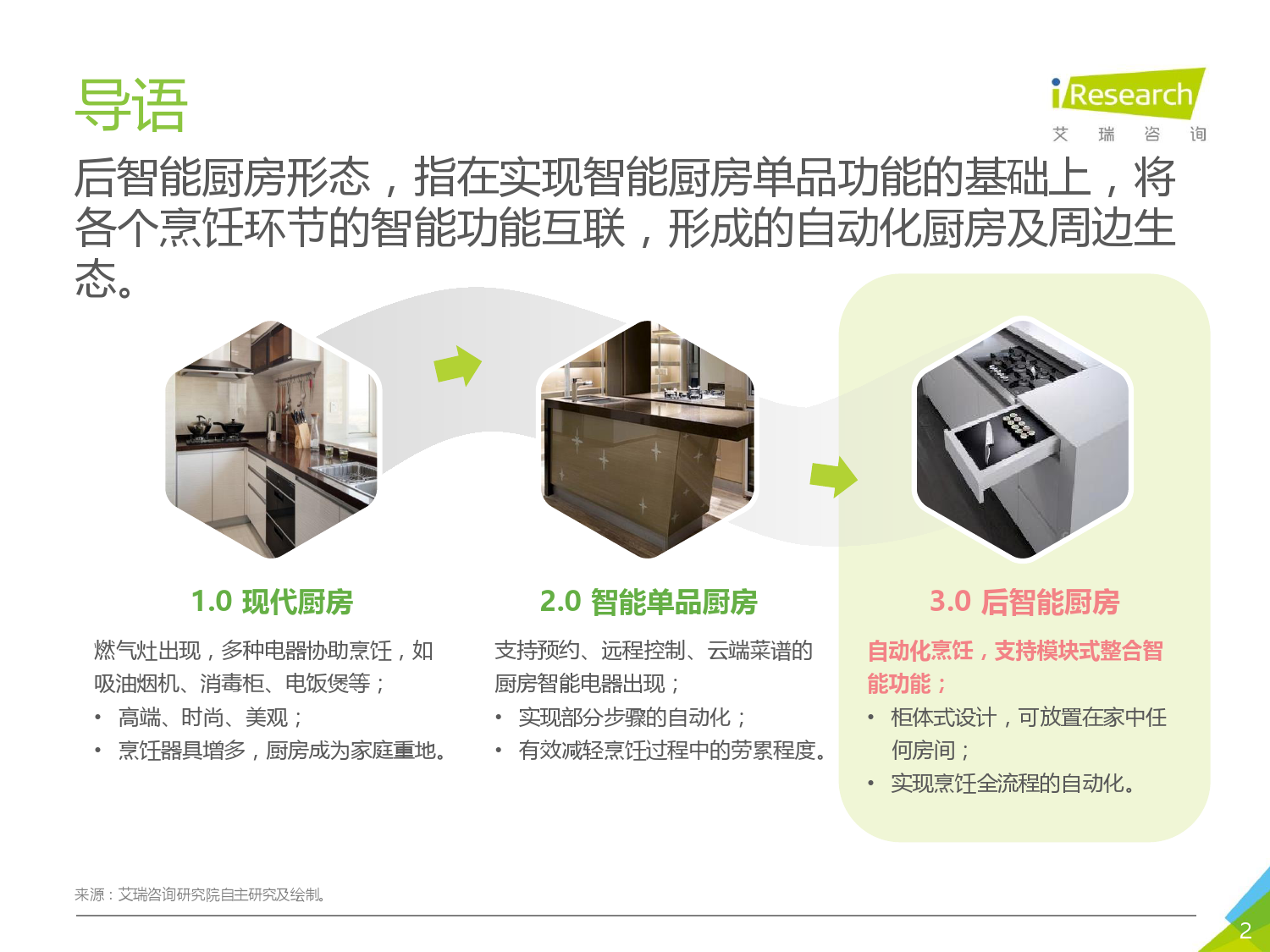 导语

iResearch
艾 瑞 咨 询

后智能厨房形态，指在实现智能厨房单品功能的基础上，将各个烹饪环节的智能功能互联，形成的自动化厨房及周边生态。

1.0 现代厨房

燃气灶出现，多种电器协助烹饪，如吸油烟机、消毒柜、电饭煲等；
• 高端、时尚、美观；
• 烹饪器具增多，厨房成为家庭重地。

2.0 智能单品厨房

支持预约、远程控制、云端菜谱的厨房智能电器出现；
• 实现部分步骤的自动化；
• 有效减轻烹饪过程中的劳累程度。

3.0 后智能厨房

自动化烹饪，支持模块式整合智能功能；
• 柜体式设计，可放置在家中任何房间；
• 实现烹饪全流程的自动化。

来源：艾瑞咨询研究院自主研究及绘制。

2