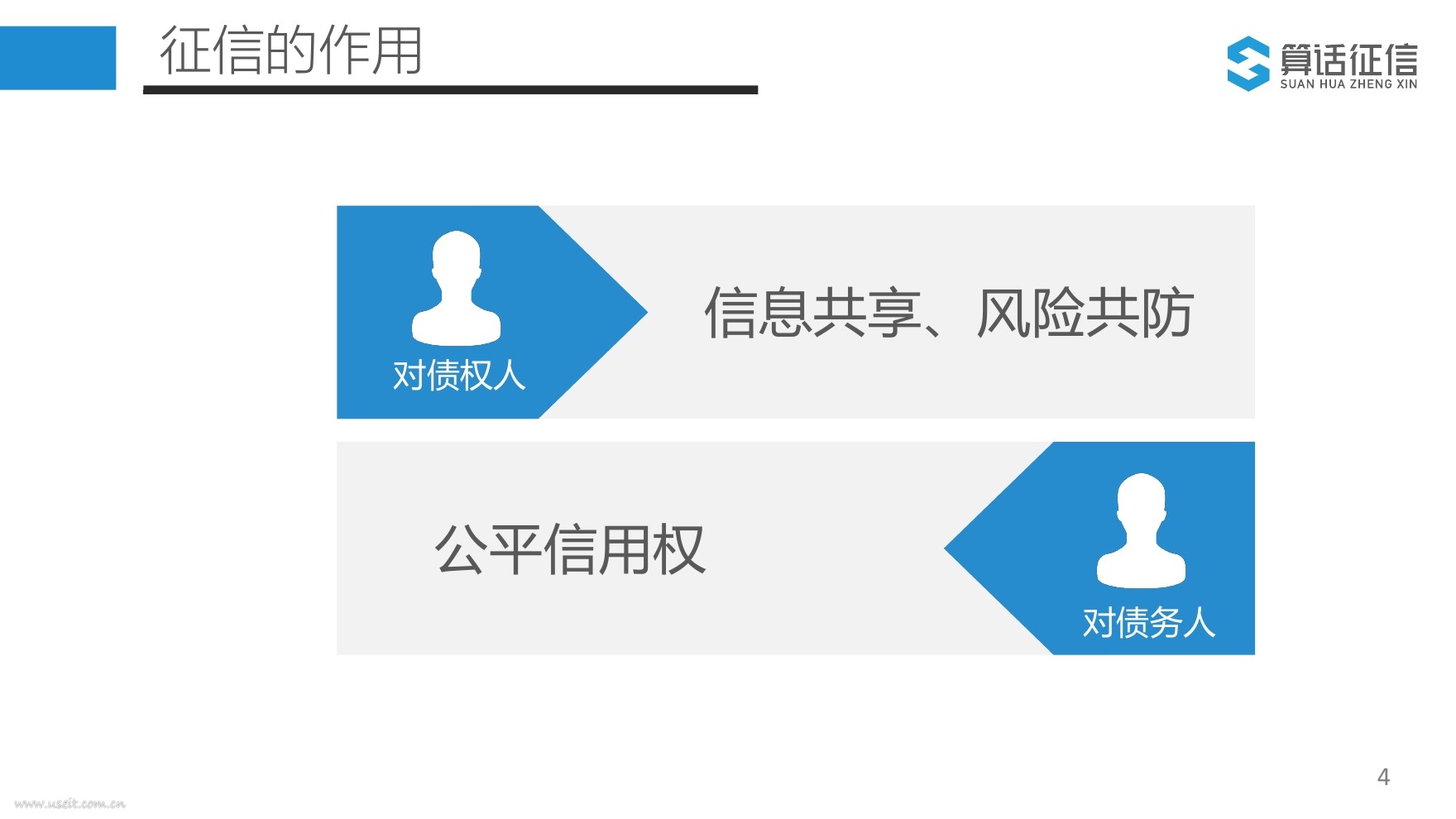 征信的作用

算话征信
SUAN HUA ZHENG XIN

对债权人

信息共享、风险共防

公平信用权

对债务人

4

www.useit.com.cn