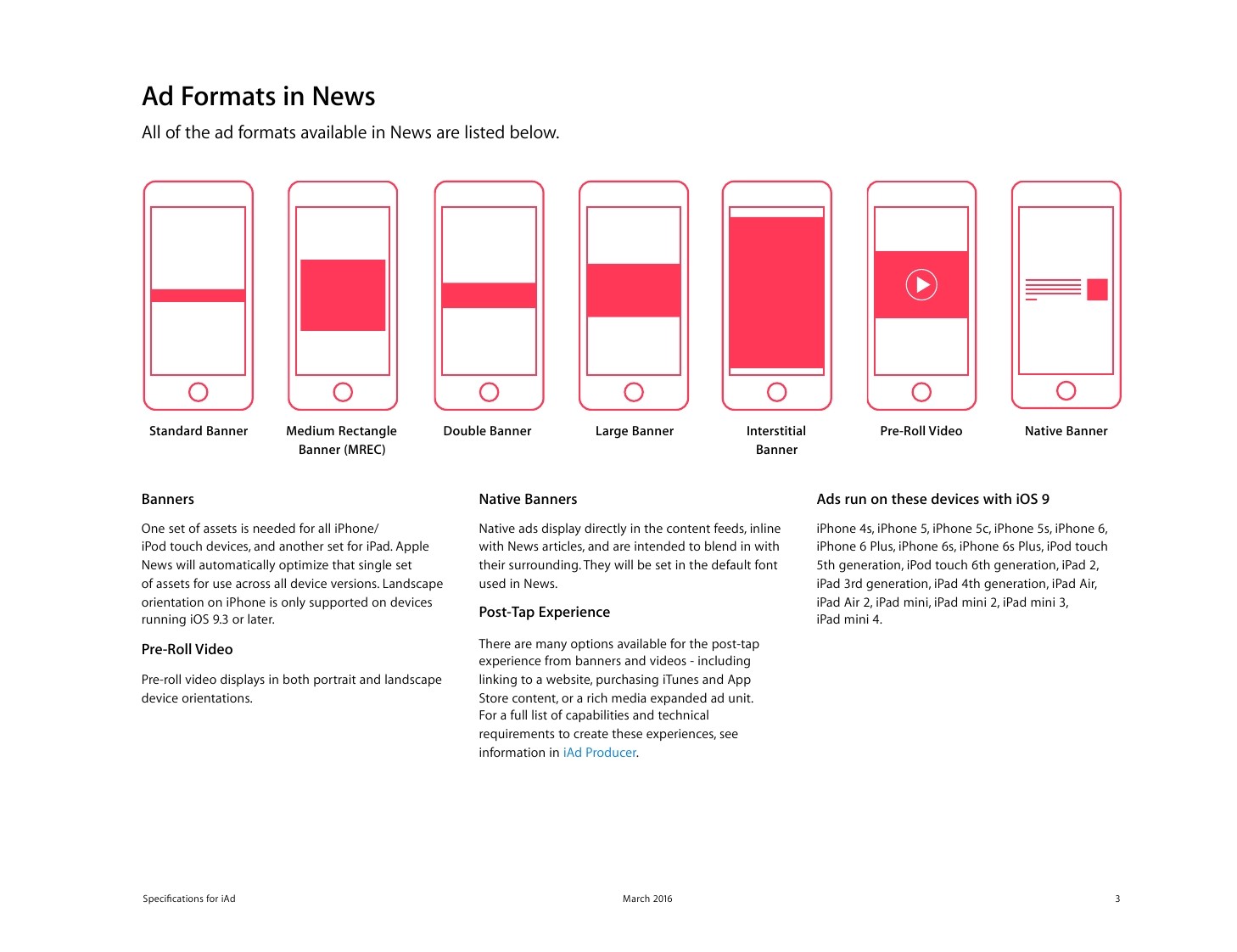 Ad Formats in News

All of the ad formats available in News are listed below.

Standard Banner

Medium Rectangle Banner (MREC)

Double Banner

Large Banner

Interstitial Banner

Pre-Roll Video

Native Banner

Banners

One set of assets is needed for all iPhone/ iPod touch devices, and another set for iPad. Apple News will automatically optimize that single set of assets for use across all device versions. Landscape orientation on iPhone is only supported on devices running iOS 9.3 or later.

Pre-Roll Video

Pre-roll video displays in both portrait and landscape device orientations.

Native Banners

Native ads display directly in the content feeds, inline with News articles, and are intended to blend in with their surrounding. They will be set in the default font used in News.

Post-Tap Experience

There are many options available for the post-tap experience from banners and videos - including linking to a website, purchasing iTunes and App Store content, or a rich media expanded ad unit. For a full list of capabilities and technical requirements to create these experiences, see information in iAd Producer.

Ads run on these devices with iOS 9

iPhone 4s, iPhone 5, iPhone 5c, iPhone 5s, iPhone 6, iPhone 6 Plus, iPhone 6s, iPhone 6s Plus, iPod touch 5th generation, iPod touch 6th generation, iPad 2, iPad 3rd generation, iPad 4th generation, iPad Air, iPad Air 2, iPad mini, iPad mini 2, iPad mini 3, iPad mini 4.

Specifications for iAd

March 2016

3