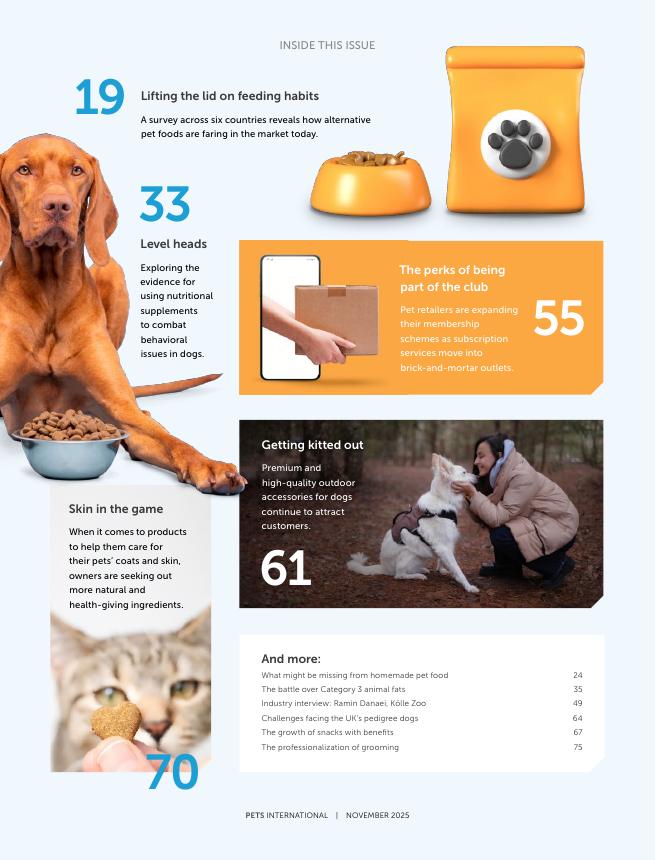 INSIDE THIS ISSUE

19

Lifting the lid on feeding habits

A survey across six countries reveals how alternative pet foods are faring in the market today.

33

Level heads

Exploring the evidence for using nutritional supplements to combat behavioral issues in dogs.

The perks of being part of the club

Pet retailers are expanding their membership schemes as subscription services move into brick-and-mortar outlets.

55

Getting kitted out

Premium and high-quality outdoor accessories for dogs continue to attract customers.

61

Skin in the game

When it comes to products to help them care for their pets' coats and skin, owners are seeking out more natural and health-giving ingredients.

70

And more:

| | |
|---|---|
| What might be missing from homemade pet food | 24 |
| The battle over Category 3 animal fats | 35 |
| Industry interview: Ramin Danaei, Kölle Zoo | 49 |
| Challenges facing the UK's pedigree dogs | 64 |
| The growth of snacks with benefits | 67 |
| The professionalization of grooming | 75 |

PETS INTERNATIONAL | NOVEMBER 2025