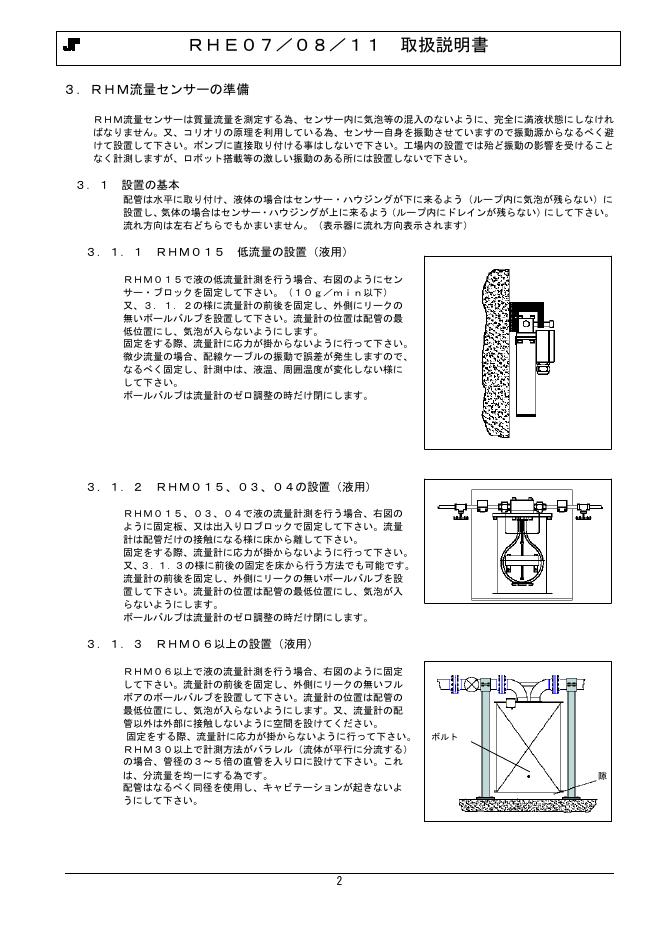 ＲＨＥ０７／０８／１１　取扱説明書

３．ＲＨＭ流量センサーの準備

ＲＨＭ流量センサーは質量流量を測定する為、センサー内に気泡等の混入のないように、完全に満液状態にしなければなりません。又、コリオリの原理を利用している為、センサー自身を振動させていますので振動源からなるべく避けて設置して下さい。ポンプに直接取り付ける事はしないで下さい。工場内の設置では殆ど振動の影響を受けることなく計測しますが、ロボット搭載等の激しい振動のある所には設置しないで下さい。

３．１　設置の基本
配管は水平に取り付け、液体の場合はセンサー・ハウジングが下に来るよう（ループ内に気泡が残らない）に設置し、気体の場合はセンサー・ハウジングが上に来るよう（ループ内にドレインが残らない）にして下さい。流れ方向は左右どちらでもかまいません。（表示器に流れ方向表示されます）

３．１．１　ＲＨＭ０１５　低流量の設置（液用）

ＲＨＭ０１５で液の低流量計測を行う場合、右図のようにセンサー・ブロックを固定して下さい。（１０ｇ／ｍｉｎ以下）
又、３．１．２の様に流量計の前後を固定し、外側にリークの無いボールバルブを設置して下さい。流量計の位置は配管の最低位置にし、気泡が入らないようにします。
固定をする際、流量計に応力が掛からないように行って下さい。
微少流量の場合、配線ケーブルの振動で誤差が発生しますので、なるべく固定し、計測中は、液温、周囲温度が変化しない様にして下さい。
ボールバルブは流量計のゼロ調整の時だけ閉にします。

３．１．２　ＲＨＭ０１５、０３、０４の設置（液用）

ＲＨＭ０１５、０３、０４で液の流量計測を行う場合、右図のように固定板、又は出入りロブロックで固定して下さい。流量計は配管だけの接触になる様に床から離して下さい。
固定をする際、流量計に応力が掛からないように行って下さい。
又、３．１．３の様に前後の固定を床から行う方法でも可能です。
流量計の前後を固定し、外側にリークの無いボールバルブを設置して下さい。流量計の位置は配管の最低位置にし、気泡が入らないようにします。
ボールバルブは流量計のゼロ調整の時だけ閉にします。

３．１．３　ＲＨＭ０６以上の設置（液用）

ＲＨＭ０６以上で液の流量計測を行う場合、右図のように固定して下さい。流量計の前後を固定し、外側にリークの無いフルボアのボールバルブを設置して下さい。流量計の位置は配管の最低位置にし、気泡が入らないようにします。又、流量計の配管以外は外部に接触しないように空間を設けてください。
固定をする際、流量計に応力が掛からないように行って下さい。
ＲＨＭ３０以上で計測方法がパラレル（流体が平行に分流する）の場合、管径の３～５倍の直管を入り口に設けて下さい。これは、分流量を均一にする為です。
配管はなるべく同径を使用し、キャビテーションが起きないようにして下さい。

ボルト
隙

2