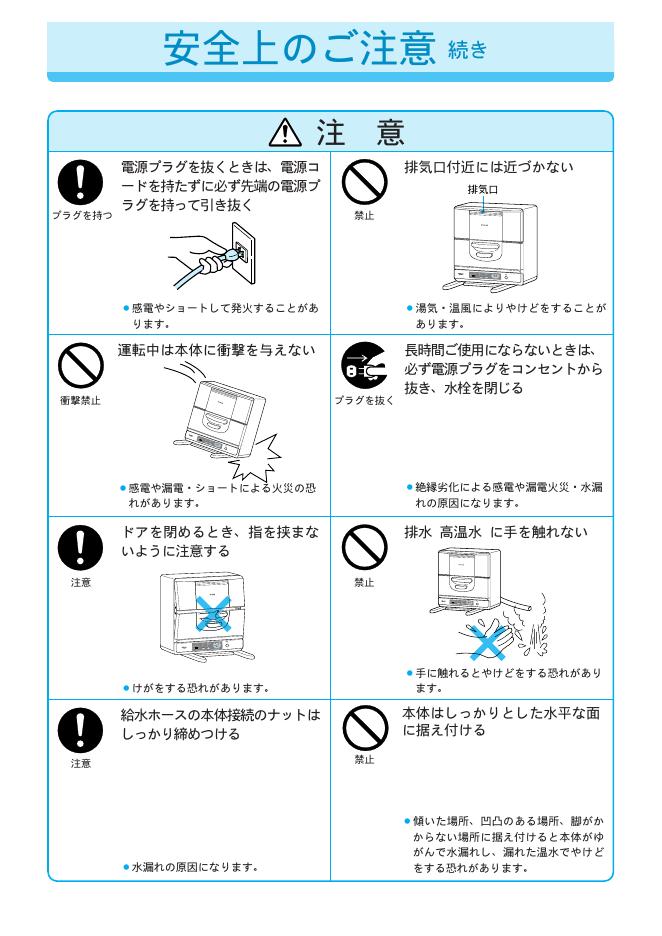 安全上のご注意 続き

注　意

プラグを持つ

電源プラグを抜くときは、電源コードを持たずに必ず先端の電源プラグを持って引き抜く

●感電やショートして発火することがあります。

禁止

排気口付近には近づかない

排気口

●湯気・温風によりやけどをすることがあります。

衝撃禁止

運転中は本体に衝撃を与えない

●感電や漏電・ショートによる火災の恐れがあります。

プラグを抜く

長時間ご使用にならないときは、必ず電源プラグをコンセントから抜き、水栓を閉じる

●絶縁劣化による感電や漏電火災・水漏れの原因になります。

注意

ドアを閉めるとき、指を挟まないように注意する

●けがをする恐れがあります。

禁止

排水 高温水 に手を触れない

●手に触れるとやけどをする恐れがあります。

注意

給水ホースの本体接続のナットはしっかり締めつける

●水漏れの原因になります。

禁止

本体はしっかりとした水平な面に据え付ける

●傾いた場所、凹凸のある場所、脚がかからない場所に据え付けると本体がゆがんで水漏れし、漏れた温水でやけどをする恐れがあります。