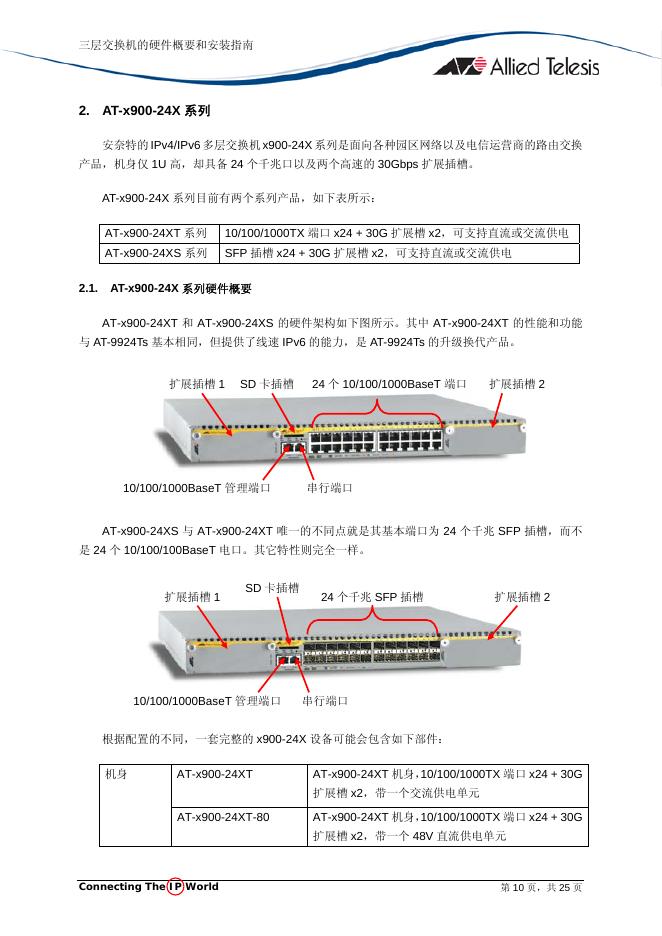 三层交换机的硬件概要和安装指南

Allied Telesis

2. AT-x900-24X 系列

安奈特的 IPv4/IPv6 多层交换机 x900-24X 系列是面向各种园区网络以及电信运营商的路由交换产品，机身仅 1U 高，却具备 24 个千兆口以及两个高速的 30Gbps 扩展插槽。

AT-x900-24X 系列目前有两个系列产品，如下表所示：

| AT-x900-24XT 系列 | 10/100/1000TX 端口 x24 + 30G 扩展槽 x2，可支持直流或交流供电 |
|---|---|
| AT-x900-24XS 系列 | SFP 插槽 x24 + 30G 扩展槽 x2，可支持直流或交流供电 |

2.1. AT-x900-24X 系列硬件概要

AT-x900-24XT 和 AT-x900-24XS 的硬件架构如下图所示。其中 AT-x900-24XT 的性能和功能与 AT-9924Ts 基本相同，但提供了线速 IPv6 的能力，是 AT-9924Ts 的升级换代产品。

扩展插槽 1 SD 卡插槽 24 个 10/100/1000BaseT 端口 扩展插槽 2

10/100/1000BaseT 管理端口 串行端口

AT-x900-24XS 与 AT-x900-24XT 唯一的不同点就是其基本端口为 24 个千兆 SFP 插槽，而不是 24 个 10/100/100BaseT 电口。其它特性则完全一样。

扩展插槽 1 SD 卡插槽 24 个千兆 SFP 插槽 扩展插槽 2

10/100/1000BaseT 管理端口 串行端口

根据配置的不同，一套完整的 x900-24X 设备可能会包含如下部件：

| 机身 | AT-x900-24XT | AT-x900-24XT 机身，10/100/1000TX 端口 x24 + 30G 扩展槽 x2，带一个交流供电单元 |
|---|---|---|
| | AT-x900-24XT-80 | AT-x900-24XT 机身，10/100/1000TX 端口 x24 + 30G 扩展槽 x2，带一个 48V 直流供电单元 |

Connecting The IP World 第 10 页，共 25 页