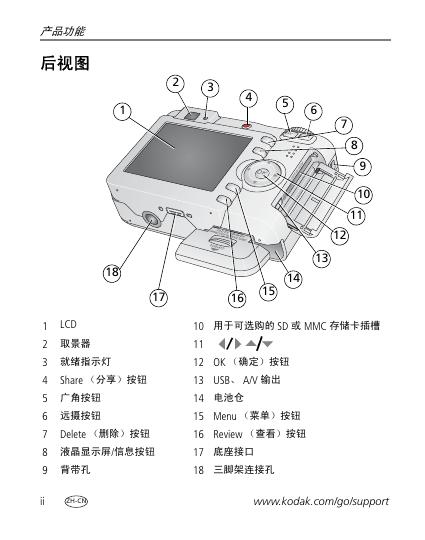 产品功能

后视图

1
2
3
4
5
6
7
8
9
10
11
12
13
14
15
16
17
18

1 LCD
2 取景器
3 就绪指示灯
4 Share（分享）按钮
5 广角按钮
6 远摄按钮
7 Delete（删除）按钮
8 液晶显示屏/信息按钮
9 背带孔

10 用于可选购的 SD 或 MMC 存储卡插槽
11 ◀/▶ ▲/▼
12 OK（确定）按钮
13 USB、A/V 输出
14 电池仓
15 Menu（菜单）按钮
16 Review（查看）按钮
17 底座接口
18 三脚架连接孔

ii ZH-CN www.kodak.com/go/support