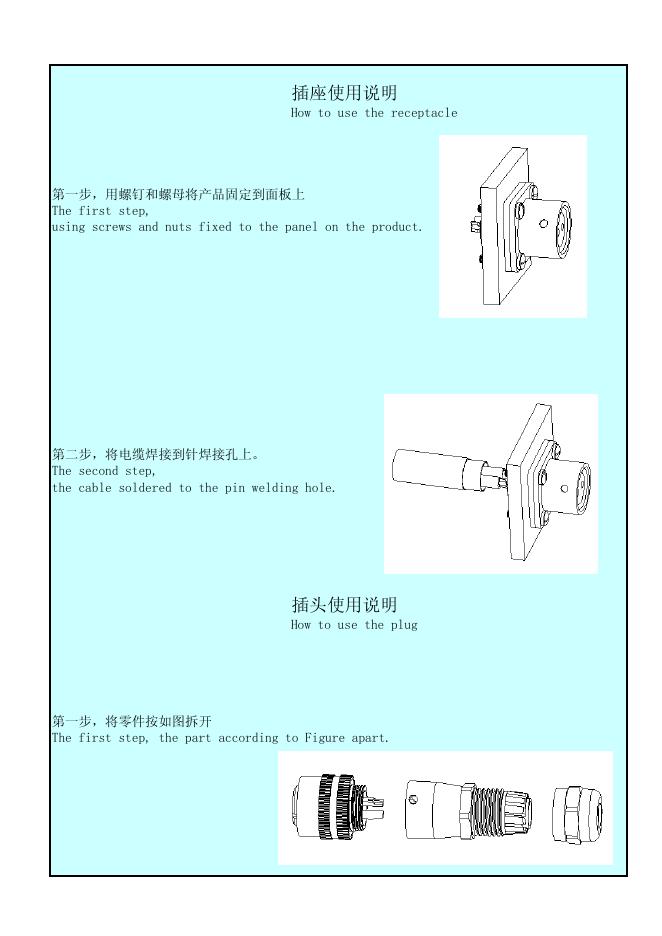 插座使用说明
How to use the receptacle

第一步，用螺钉和螺母将产品固定到面板上
The first step,
using screws and nuts fixed to the panel on the product.

第二步，将电缆焊接到针焊接孔上。
The second step,
the cable soldered to the pin welding hole.

插头使用说明
How to use the plug

第一步，将零件按如图拆开
The first step, the part according to Figure apart.