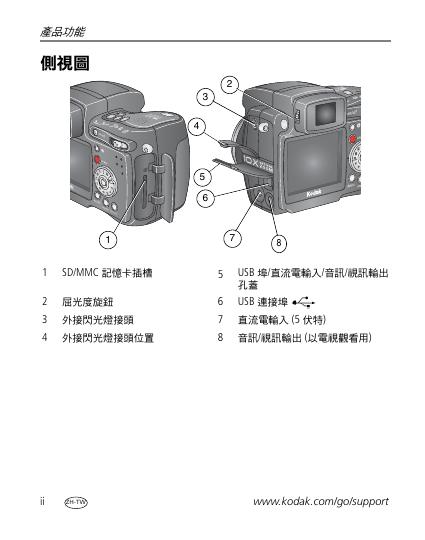 產品功能

側視圖

2
3
4
5
6
1
7
8

10X
Kodak

1 SD/MMC 記憶卡插槽
2 屈光度旋鈕
3 外接閃光燈接頭
4 外接閃光燈接頭位置
5 USB 埠/直流電輸入/音訊/視訊輸出孔蓋
6 USB 連接埠
7 直流電輸入 (5 伏特)
8 音訊/視訊輸出 (以電視觀看用)

ii ZH-TW www.kodak.com/go/support